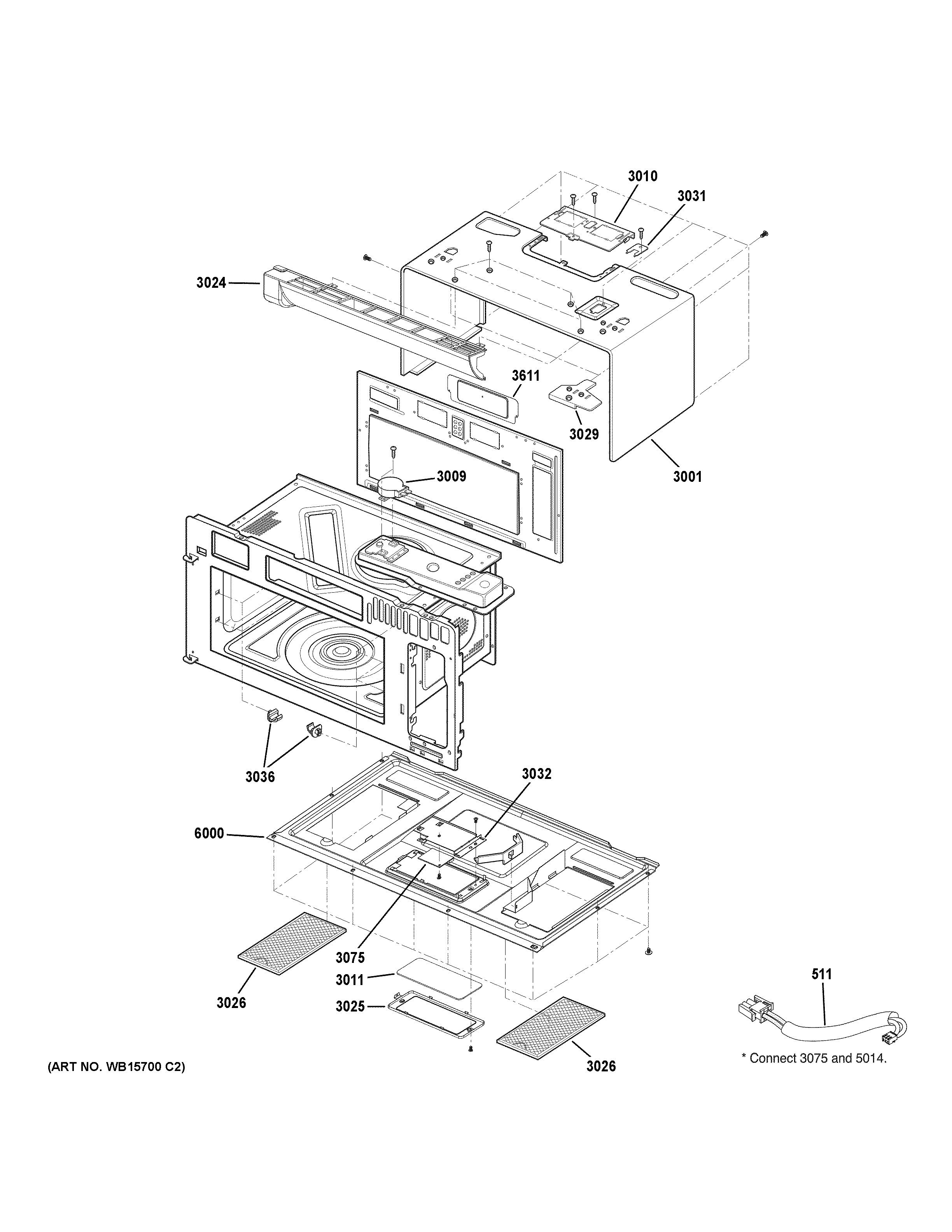 3010
3031
3024
3611
3029
3001
3009
3036
3032
6000
3075
3011
3025
3026
3026
511
* Connect 3075 and 5014.
(ART NO. WB15700 C2)