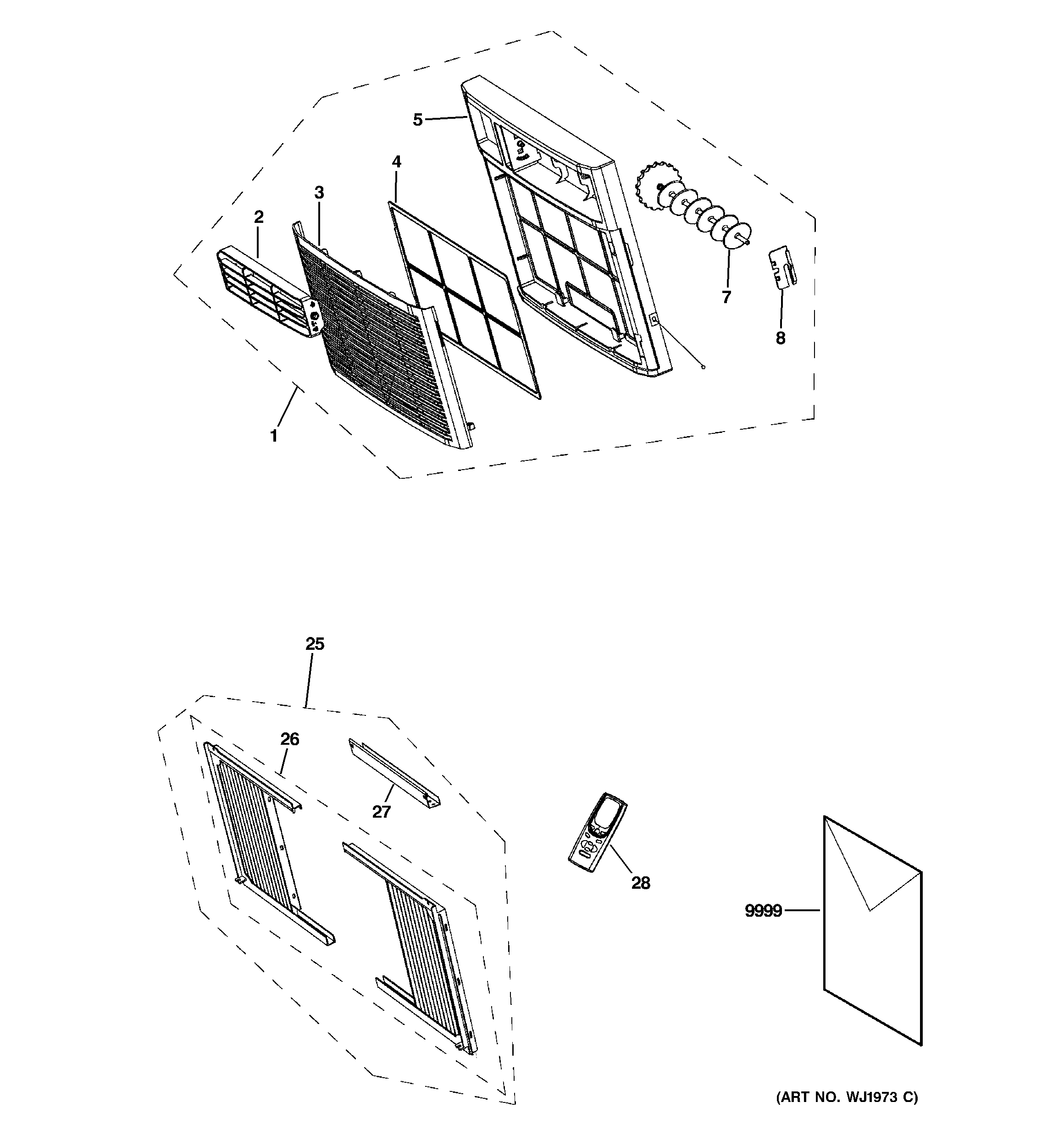 5
4
3
2
7
8
1
25
26
27
28
9999
(ART NO. WJ1973 C)