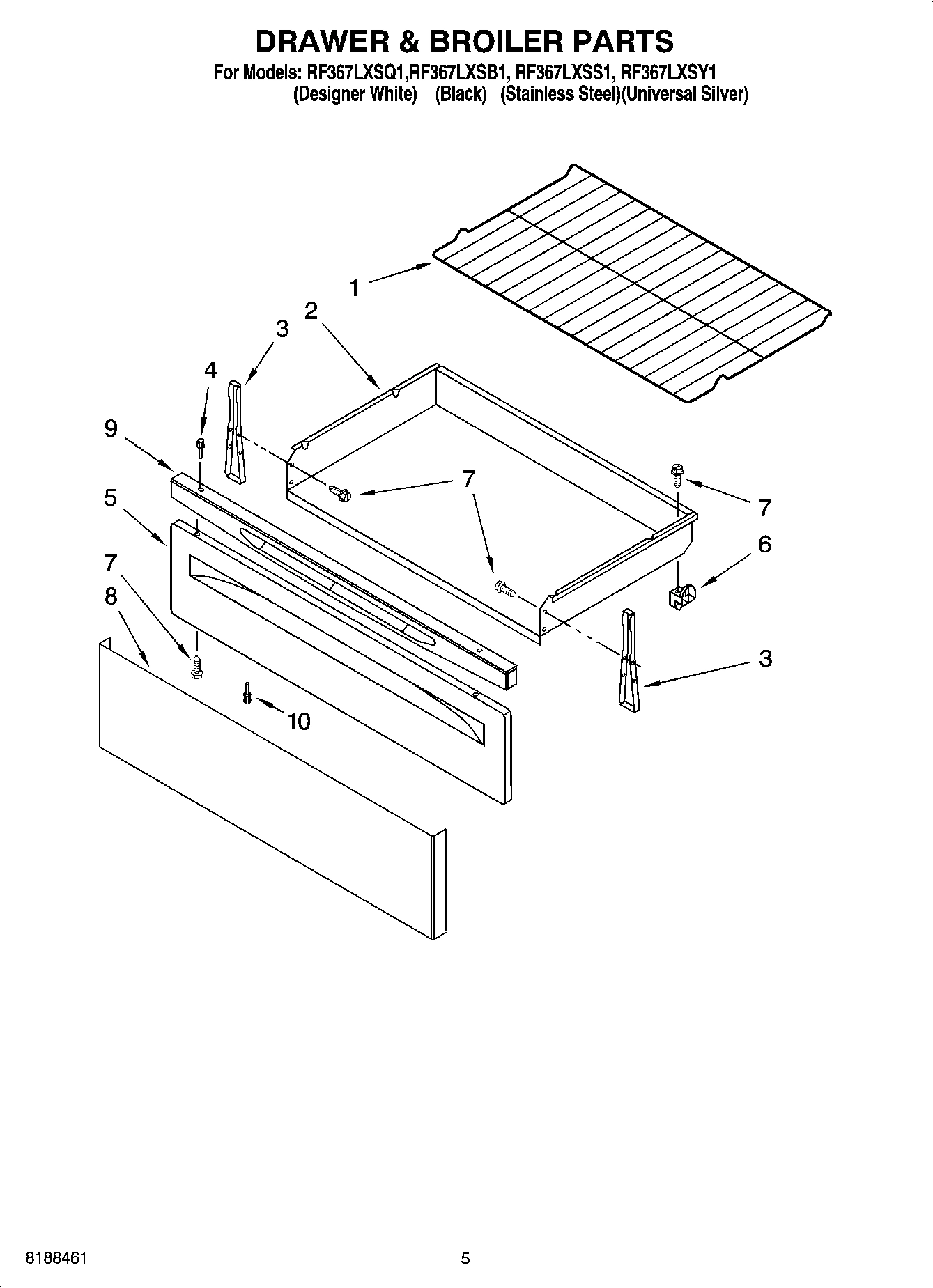 DRAWER & BROILER PARTS

For Models: RF367LXSQ1,RF367LXSB1, RF367LXSS1, RF367LXSY1
(Designer White) (Black) (Stainless Steel)(Universal Silver)

1
2
3
4
9
7
7
5
6
7
8
3
10

8188461

5