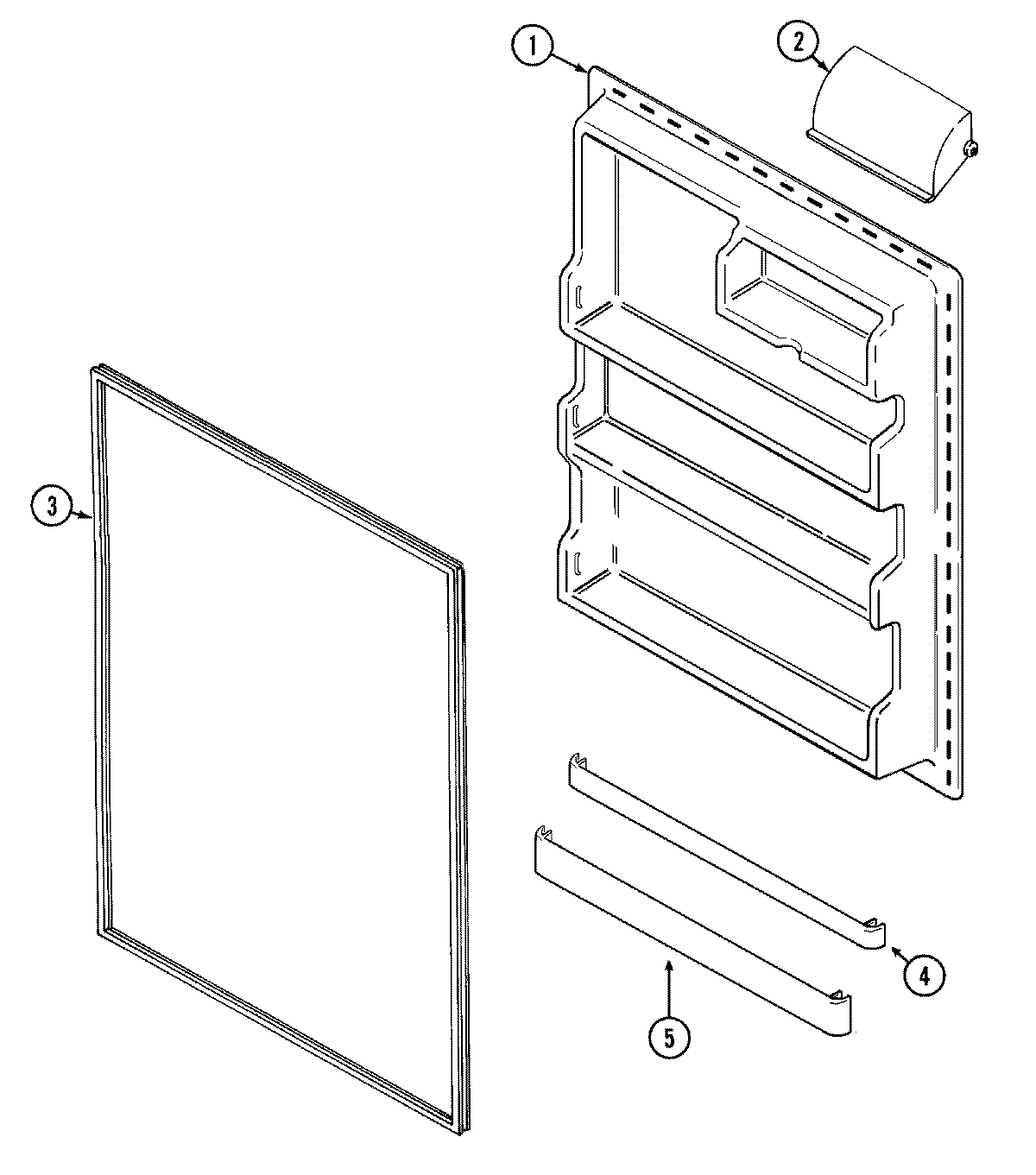 1
2
3
4
5