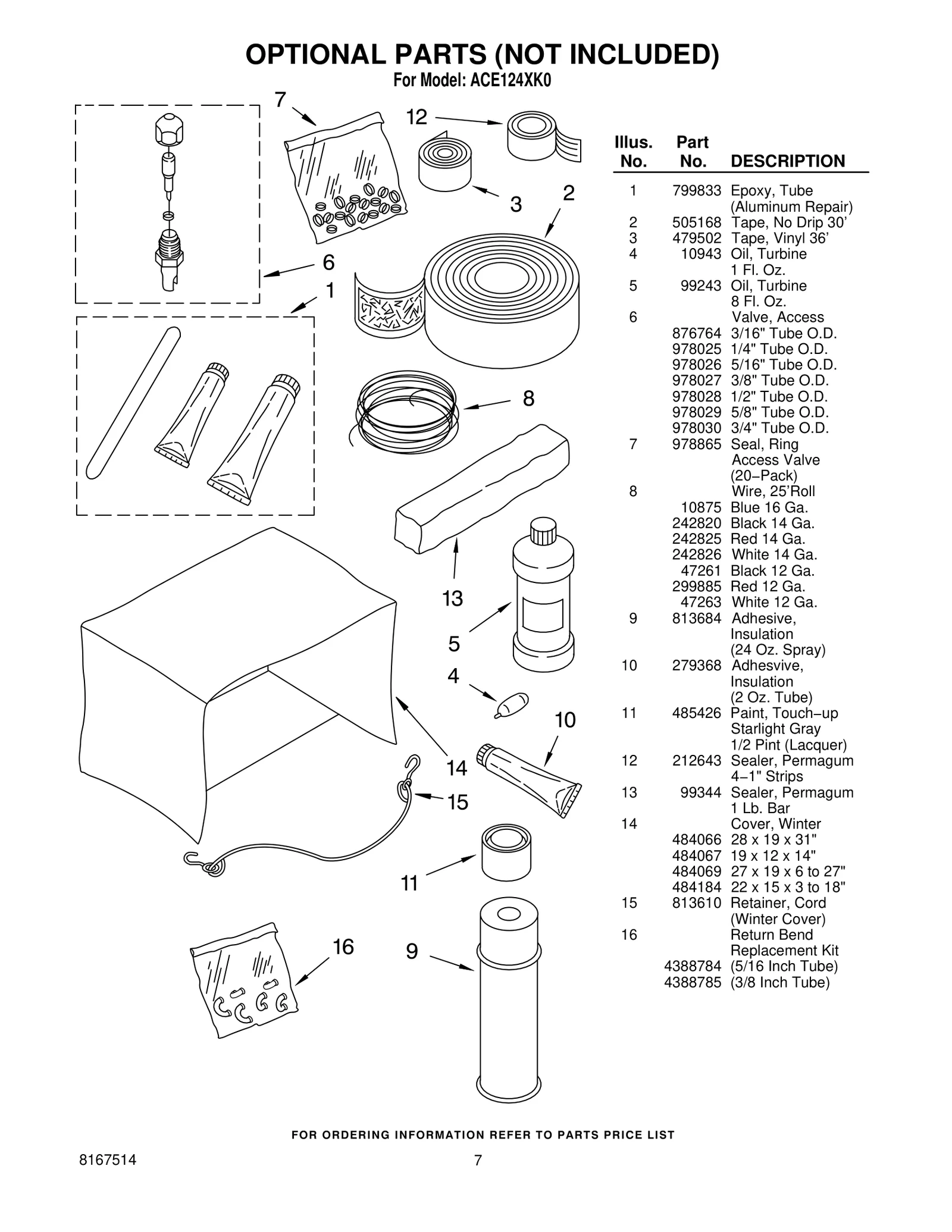 OPTIONAL PARTS (NOT INCLUDED)
For Model: ACE124XK0

7
12
3
2
6
1
8
13
5
4
10
14
15
11
16
9

| Illus. No. | Part No. | DESCRIPTION |
|---|---|---|
| 1 | 799833 | Epoxy, Tube (Aluminum Repair) |
| 2 | 505168 | Tape, No Drip 30’ |
| 3 | 479502 | Tape, Vinyl 36’ |
| 4 | 10943 | Oil, Turbine 1 Fl. Oz. |
| 5 | 99243 | Oil, Turbine 8 Fl. Oz. |
| 6 | | Valve, Access |
| | 876764 | 3/16" Tube O.D. |
| | 978025 | 1/4" Tube O.D. |
| | 978026 | 5/16" Tube O.D. |
| | 978027 | 3/8" Tube O.D. |
| | 978028 | 1/2" Tube O.D. |
| | 978029 | 5/8" Tube O.D. |
| | 978030 | 3/4" Tube O.D. |
| 7 | 978865 | Seal, Ring Access Valve (20−Pack) |
| 8 | | Wire, 25’Roll |
| | 10875 | Blue 16 Ga. |
| | 242820 | Black 14 Ga. |
| | 242825 | Red 14 Ga. |
| | 242826 | White 14 Ga. |
| | 47261 | Black 12 Ga. |
| | 299885 | Red 12 Ga. |
| | 47263 | White 12 Ga. |
| 9 | 813684 | Adhesive, Insulation (24 Oz. Spray) |
| 10 | 279368 | Adhesvive, Insulation (2 Oz. Tube) |
| 11 | 485426 | Paint, Touch−up Starlight Gray 1/2 Pint (Lacquer) |
| 12 | 212643 | Sealer, Permagum 4−1" Strips |
| 13 | 99344 | Sealer, Permagum 1 Lb. Bar |
| 14 | | Cover, Winter |
| | 484066 | 28 x 19 x 31" |
| | 484067 | 19 x 12 x 14" |
| | 484069 | 27 x 19 x 6 to 27" |
| | 484184 | 22 x 15 x 3 to 18" |
| 15 | 813610 | Retainer, Cord (Winter Cover) |
| 16 | | Return Bend Replacement Kit |
| | 4388784 | (5/16 Inch Tube) |
| | 4388785 | (3/8 Inch Tube) |

FOR ORDERING INFORMATION REFER TO PARTS PRICE LIST

8167514
7