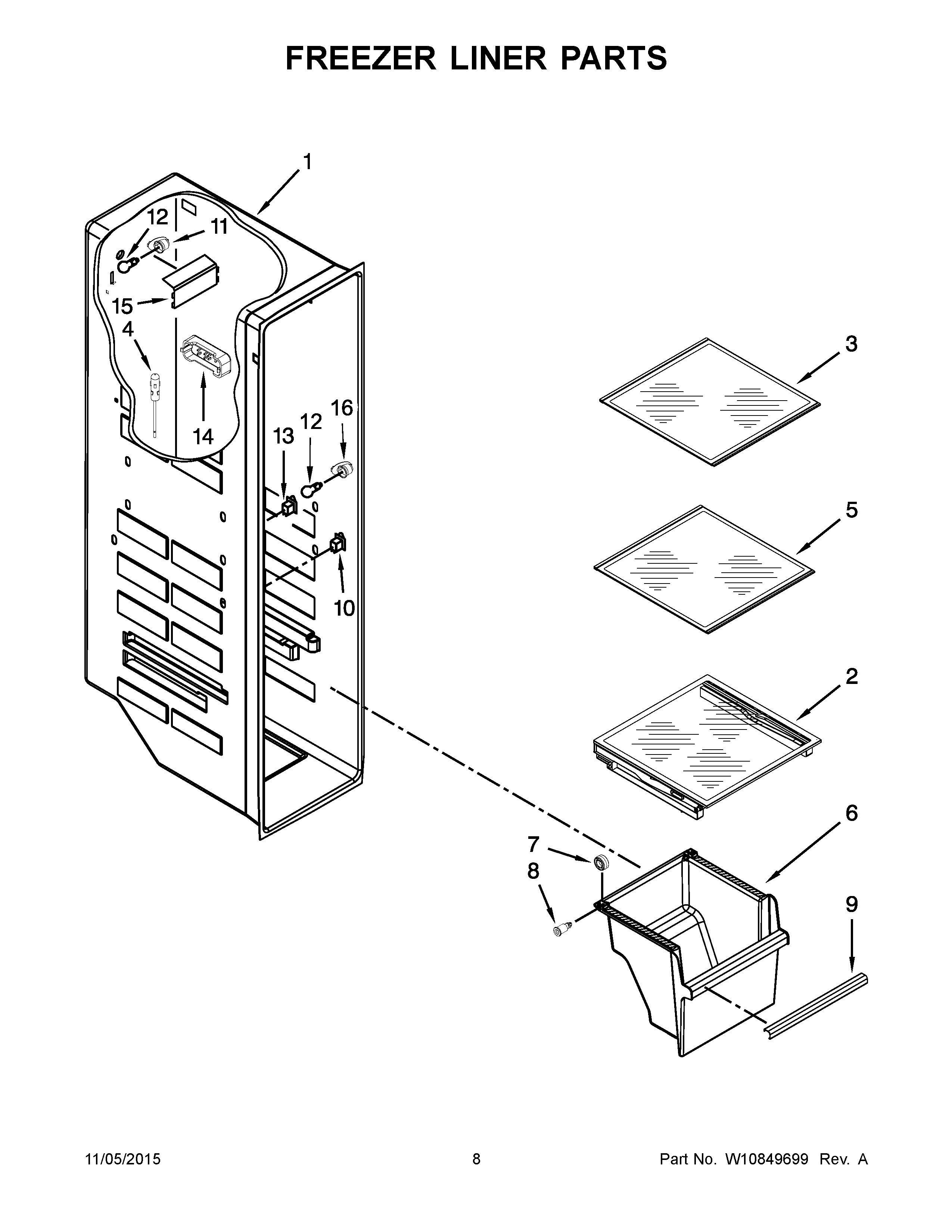 FREEZER LINER PARTS

1
12
11
15
4
14
13
12
16
10
3
5
2
6
7
8
9

11/05/2015
8
Part No. W10849699 Rev. A