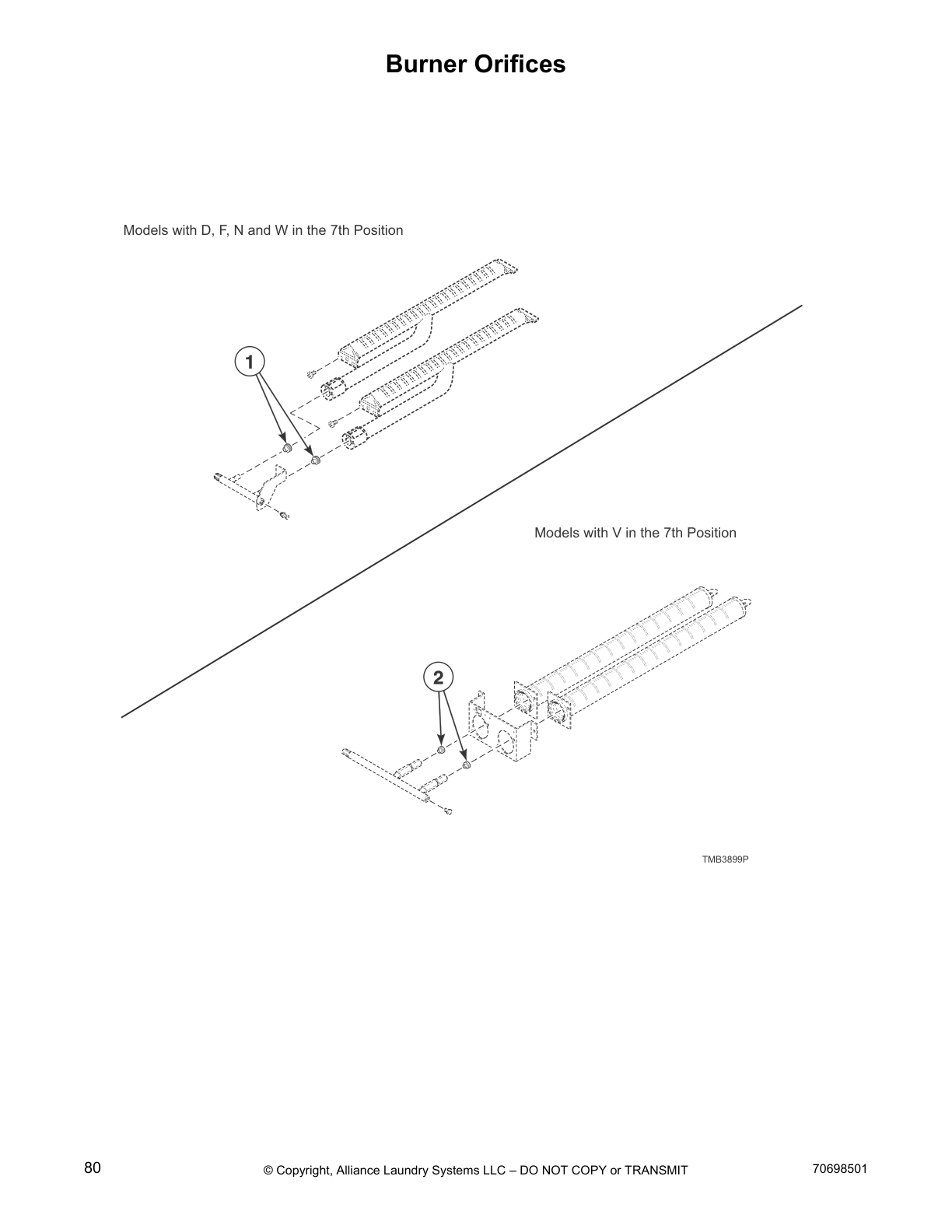 Burner Orifices

Models with D, F, N and W in the 7th Position

1

Models with V in the 7th Position

2

TMB3899P

80

© Copyright, Alliance Laundry Systems LLC – DO NOT COPY or TRANSMIT

70698501