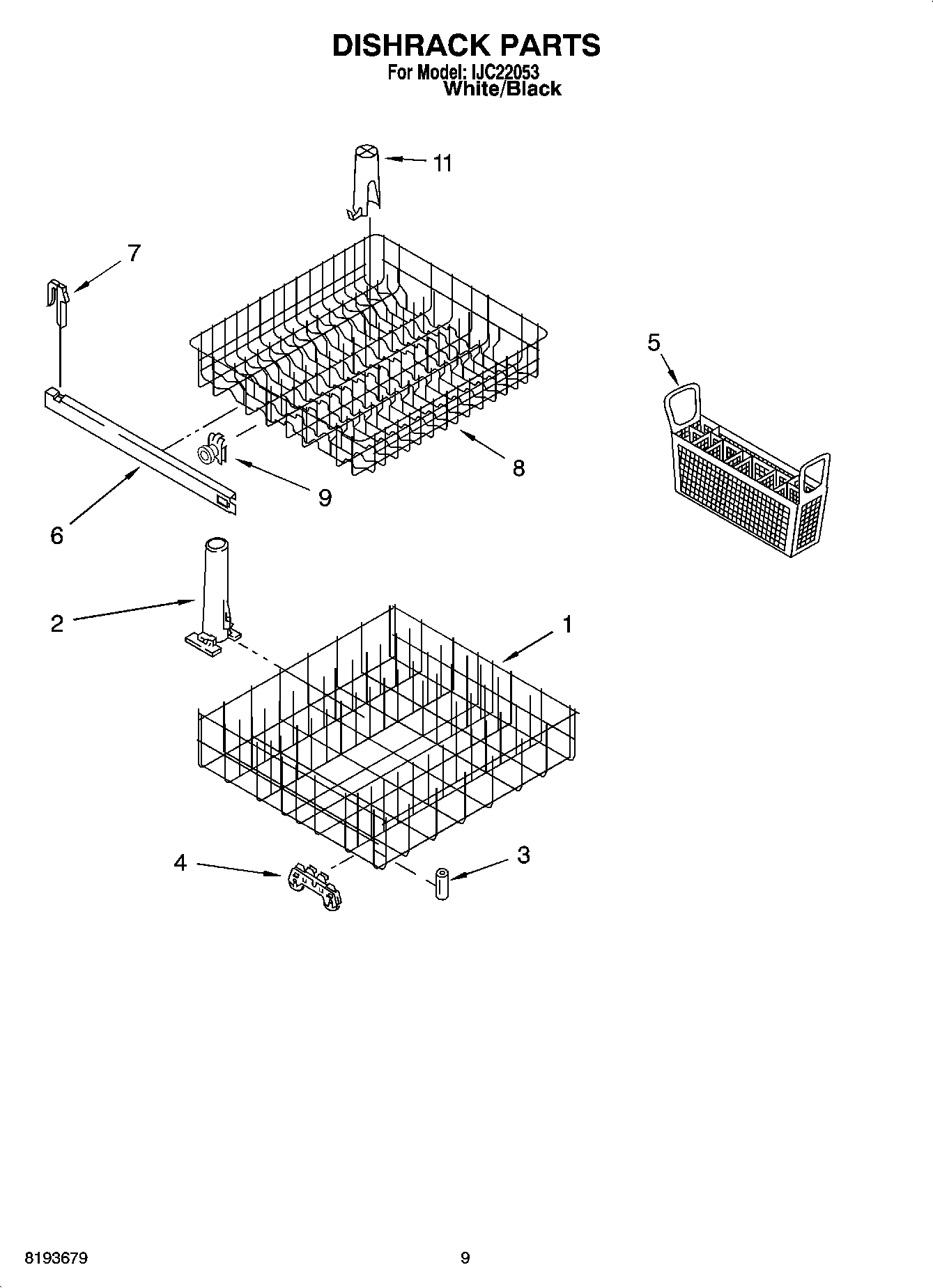 DISHRACK PARTS
For Model: IJC22053
White/Black

11

7

5

8

9

6

2

1

4

3

8193679

9