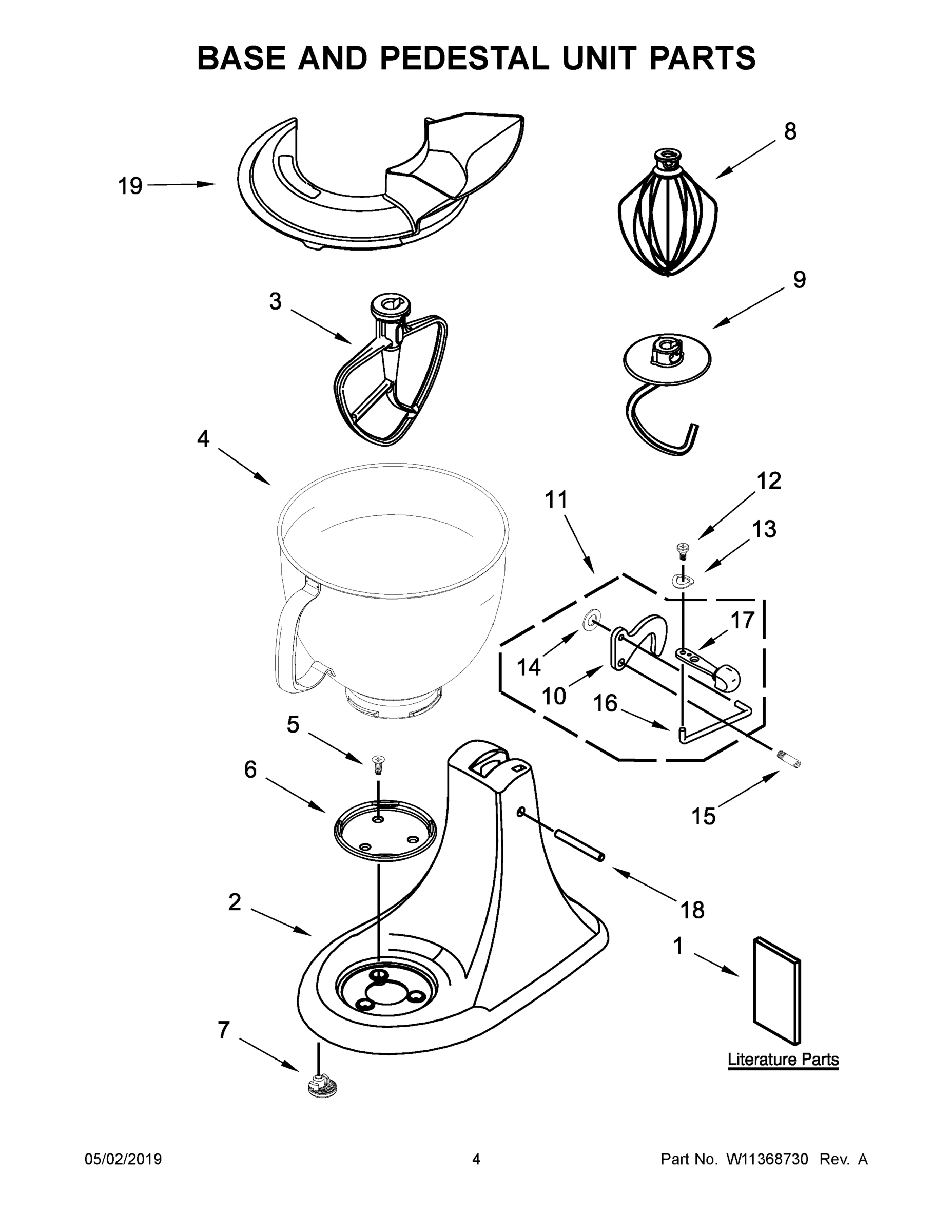 BASE AND PEDESTAL UNIT PARTS

19

8

3

9

4

12

11

13

17

14

10

16

5

6

15

18

2

1

7

Literature Parts

05/02/2019

4

Part No. W11368730 Rev. A