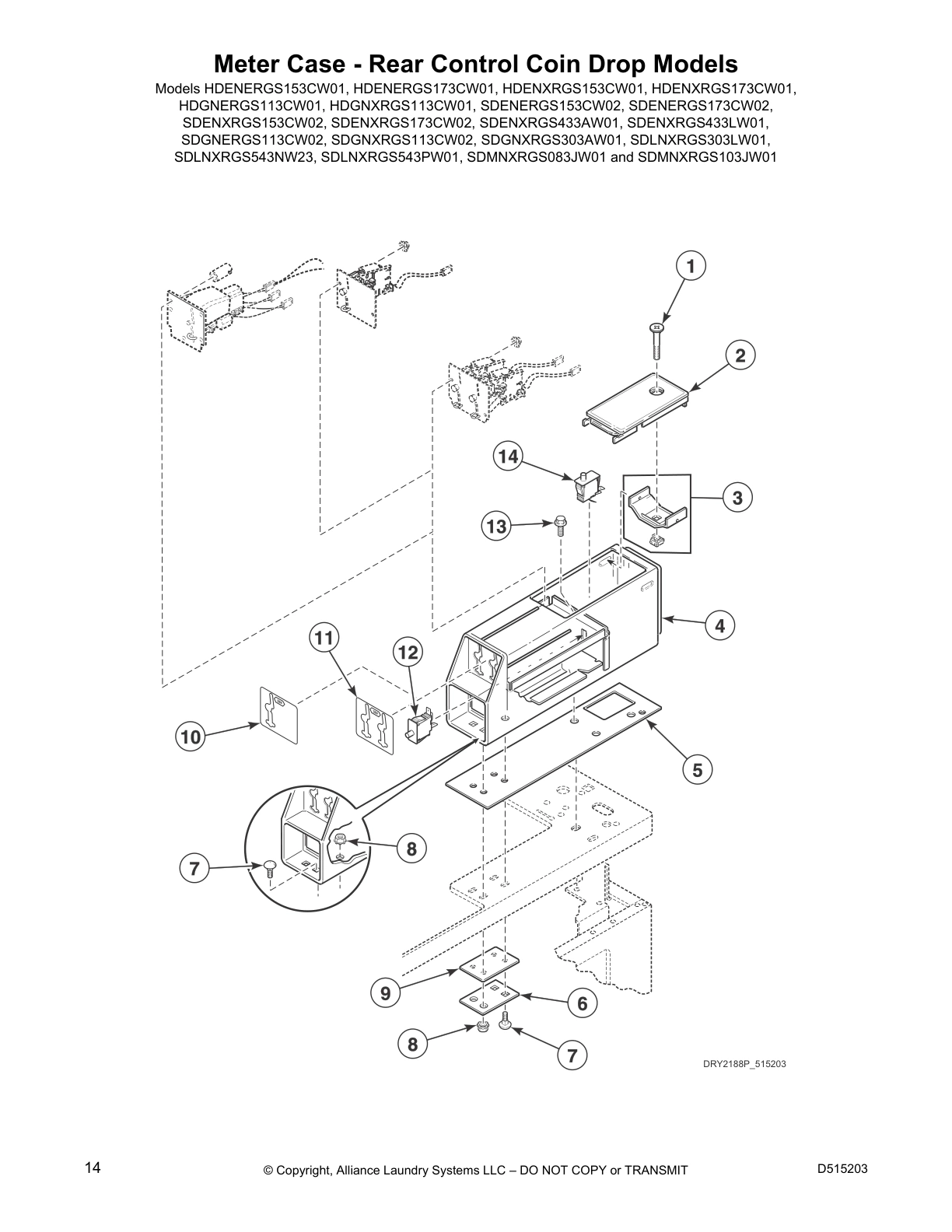 Meter Case - Rear Control Coin Drop Models

Models HDENERGS153CW01, HDENERGS173CW01, HDENXRGS153CW01, HDENXRGS173CW01, HDGNERGS113CW01, HDGNXRGS113CW01, SDENERGS153CW02, SDENERGS173CW02, SDENXRGS153CW02, SDENXRGS173CW02, SDENXRGS433AW01, SDENXRGS433LW01, SDGNERGS113CW02, SDGNXRGS113CW02, SDGNXRGS303AW01, SDLNXRGS303LW01, SDLNXRGS543NW23, SDLNXRGS543PW01, SDMNXRGS083JW01 and SDMNXRGS103JW01

1
2
14
3
13
4
11
12
10
5
8
7
9
6
8
7

DRY2188P_515203

14

© Copyright, Alliance Laundry Systems LLC – DO NOT COPY or TRANSMIT

D515203