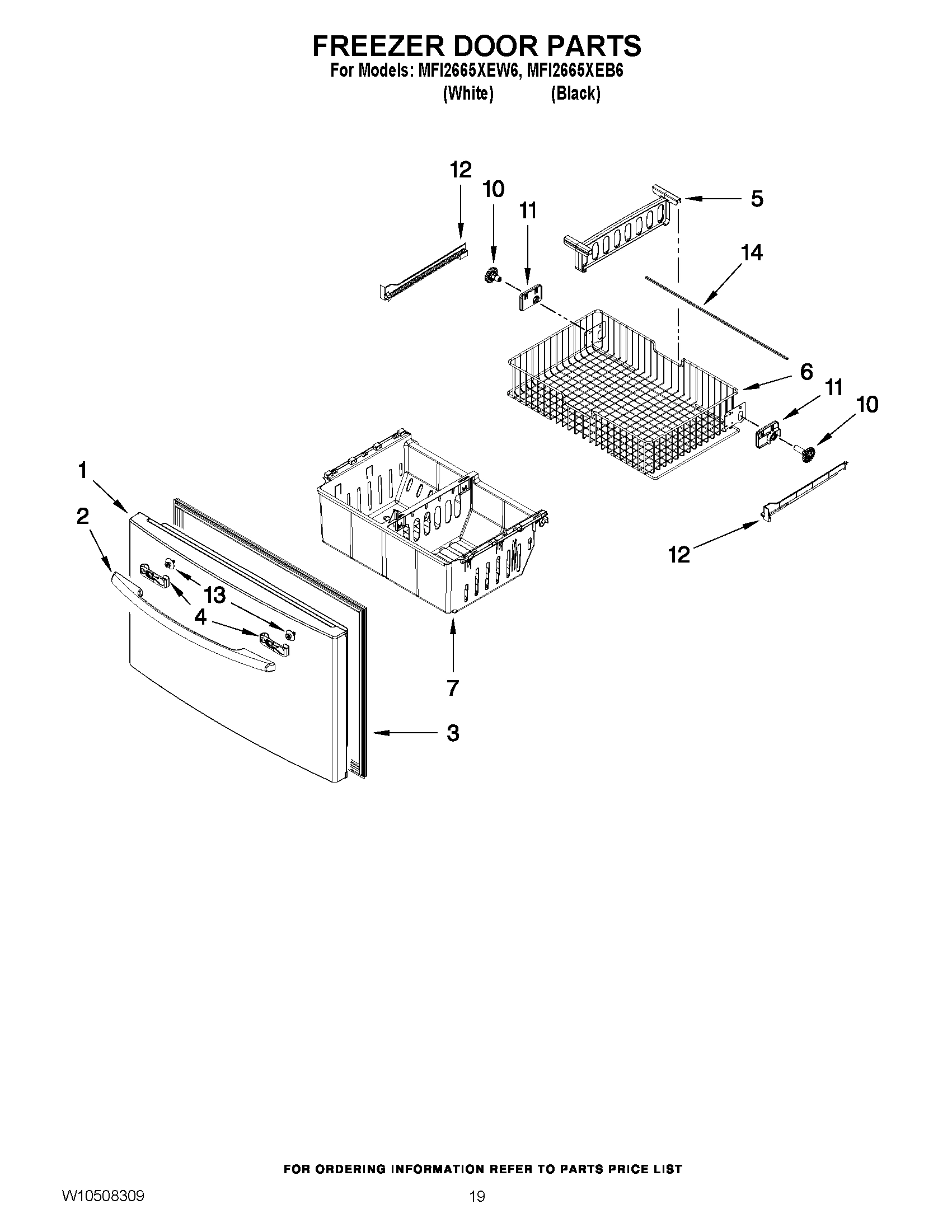 FREEZER DOOR PARTS
For Models: MFI2665XEW6, MFI2665XEB6
(White) (Black)

12
10
11
5
14
6
11
10
1
2
13
4
7
3
12

FOR ORDERING INFORMATION REFER TO PARTS PRICE LIST

W10508309
19