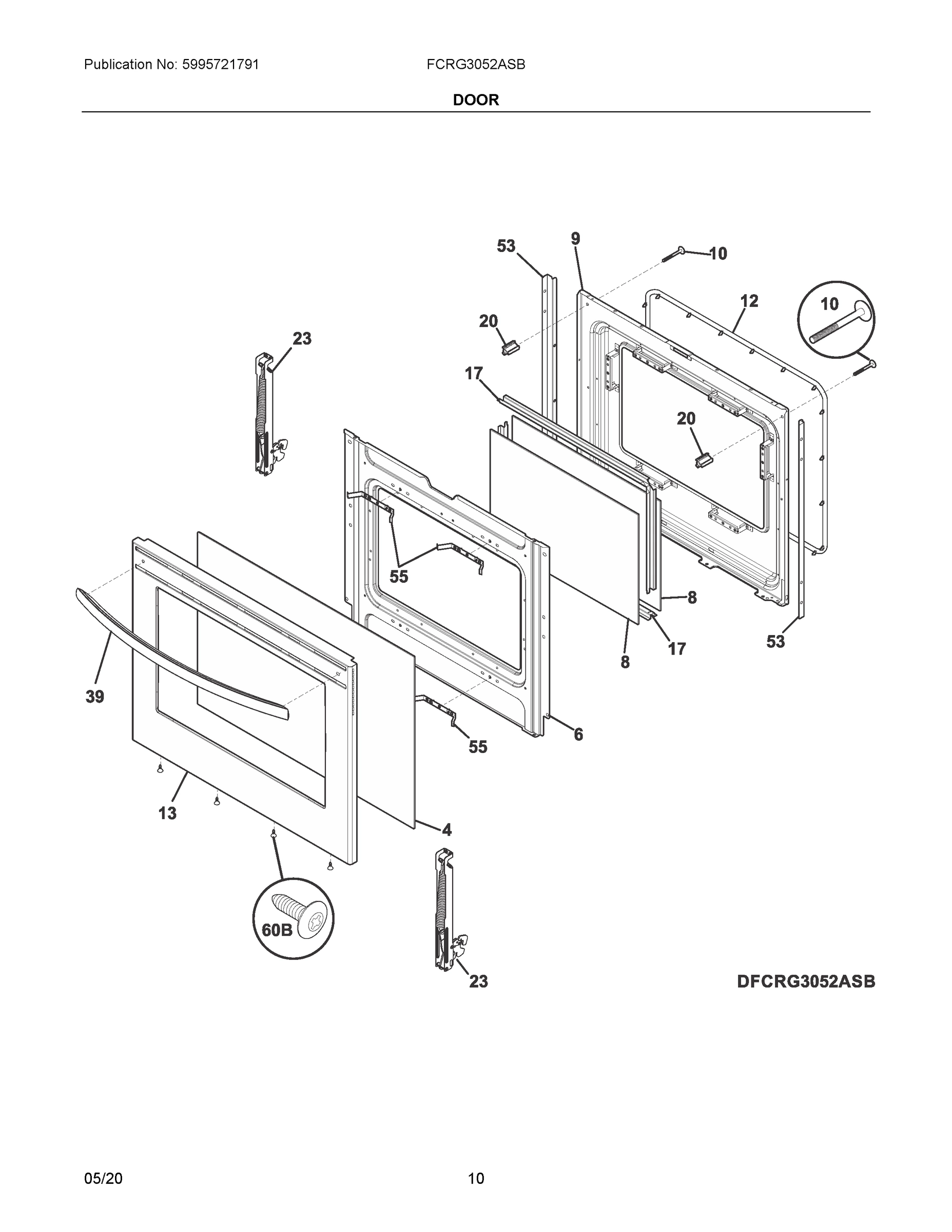 Publication No: 5995721791

FCRG3052ASB

DOOR

53
9
10
12
10
20
23
17
20
55
8
8
17
53
39
6
55
13
4
60B
23

DFCRG3052ASB

05/20

10