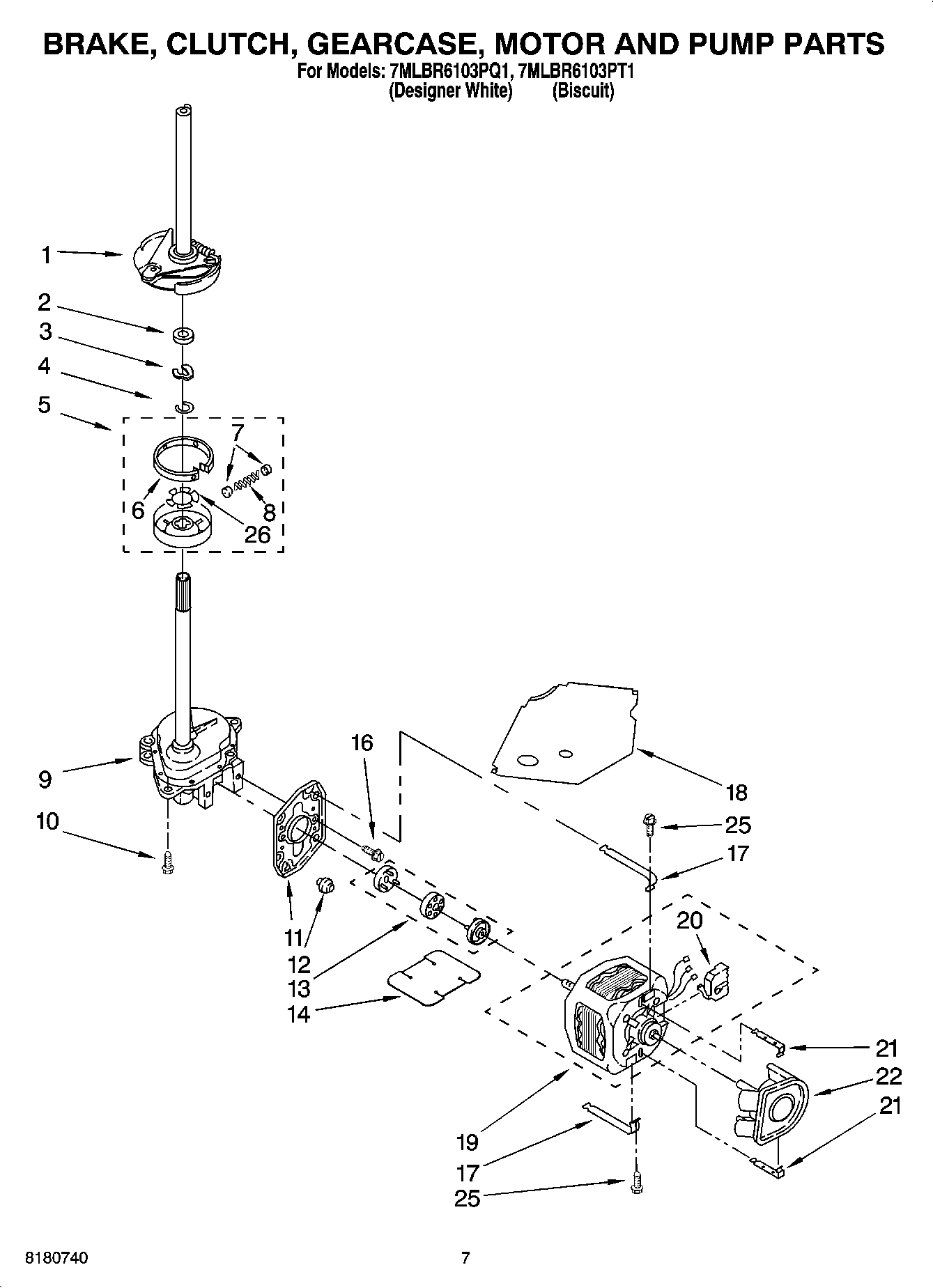 BRAKE, CLUTCH, GEARCASE, MOTOR AND PUMP PARTS
For Models: 7MLBR6103PQ1, 7MLBR6103PT1
(Designer White) (Biscuit)

1
2
3
4
5
7
6
8
26
9
10
16
18
25
17
11
12
13
14
20
21
22
21
19
17
25

8180740
7