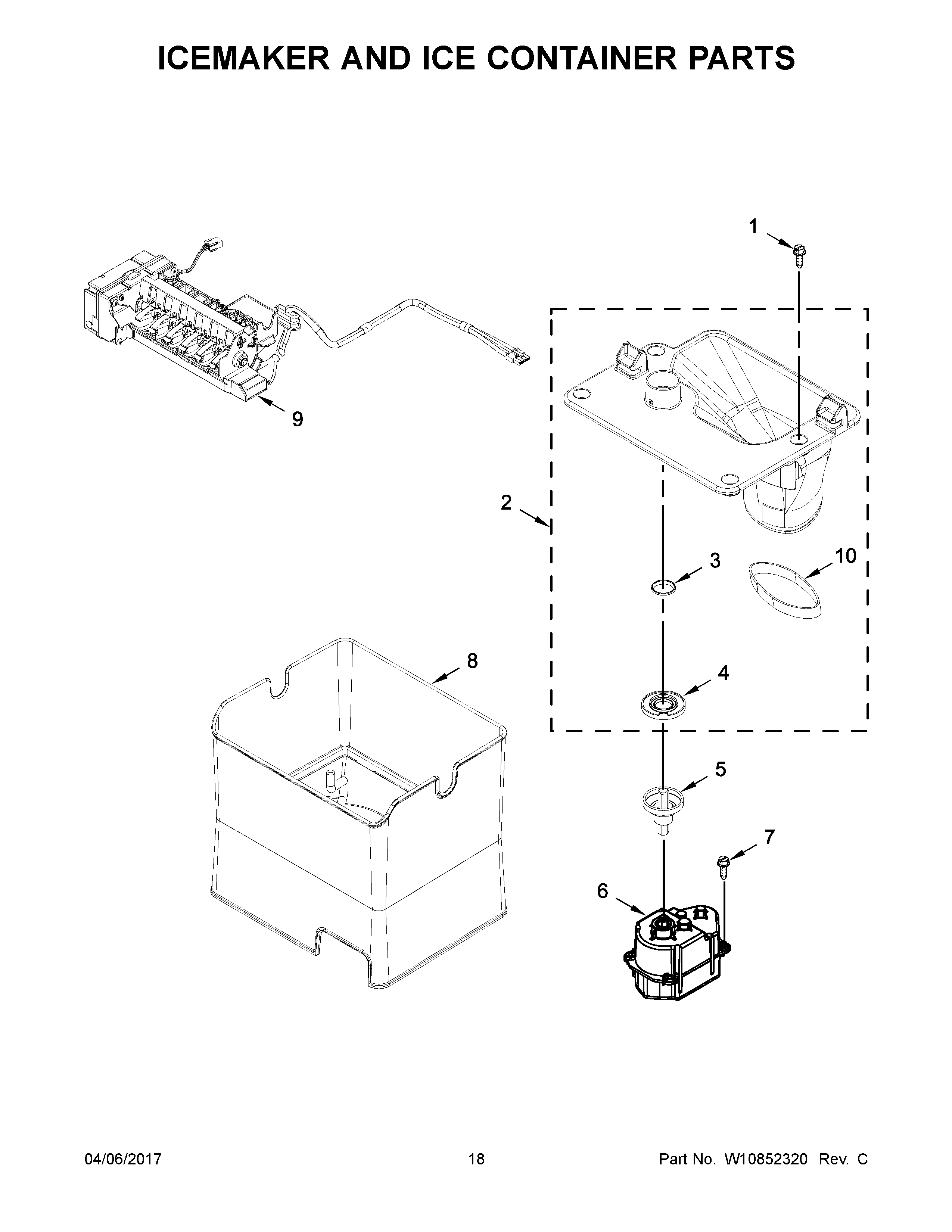 ICEMAKER AND ICE CONTAINER PARTS

1

9

2

3

10

8

4

5

7

6

04/06/2017

18

Part No. W10852320 Rev. C