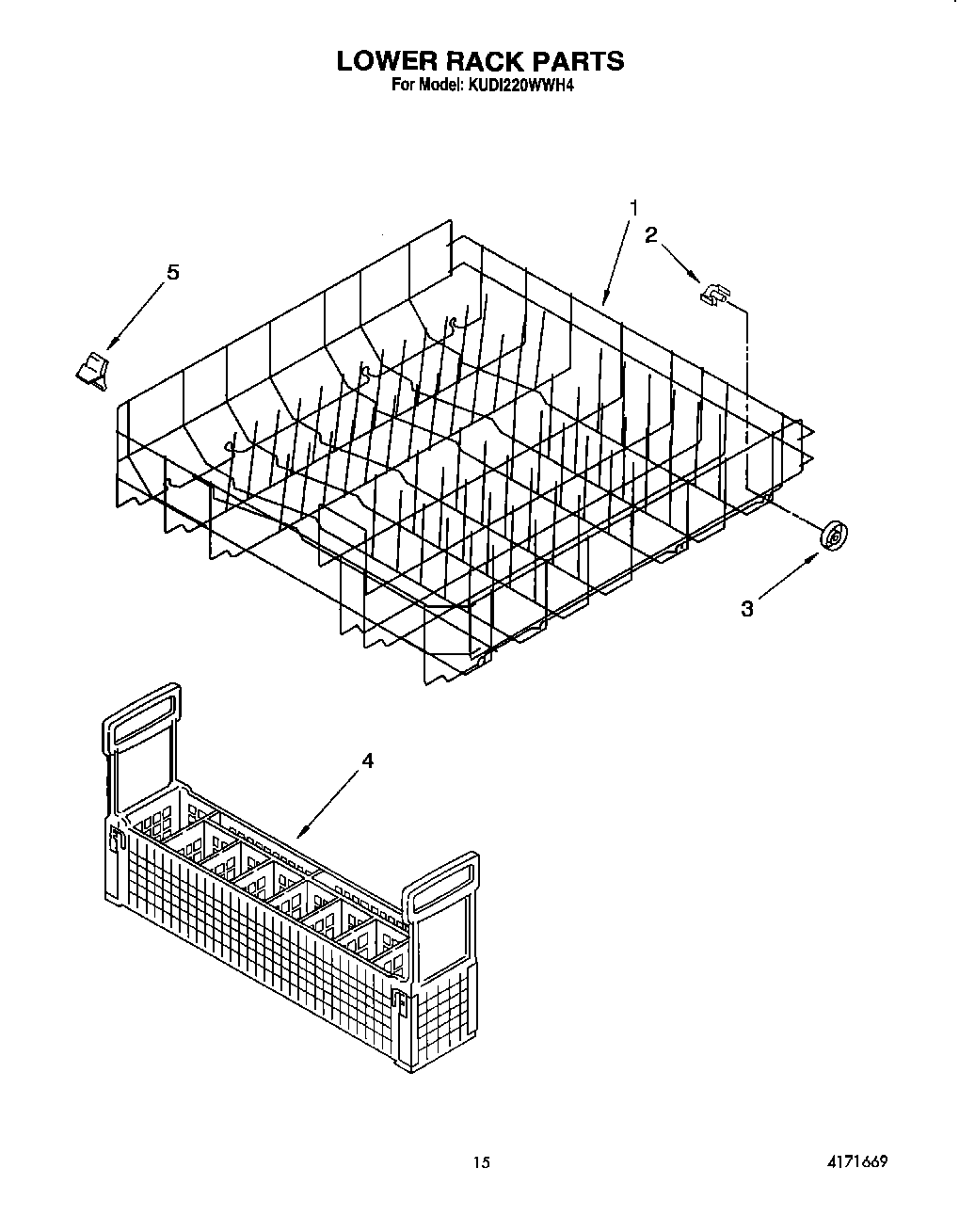 LOWER RACK PARTS
For Model: KUDI220WWH4

1

2

5

3

4

15

4171669