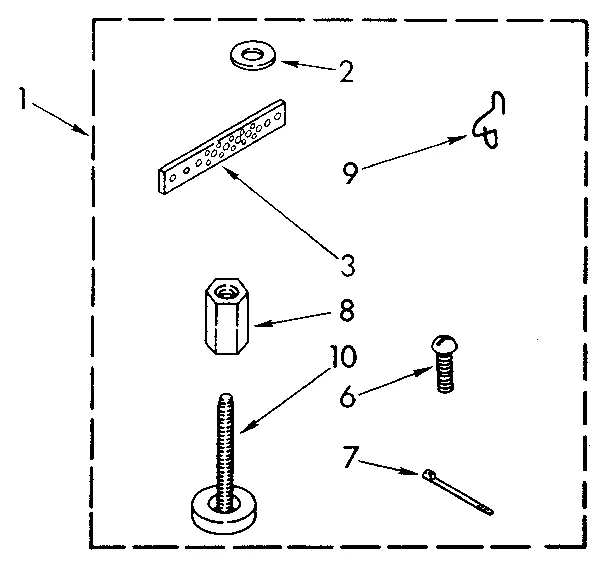 1
2
9
3
8
10
6
7