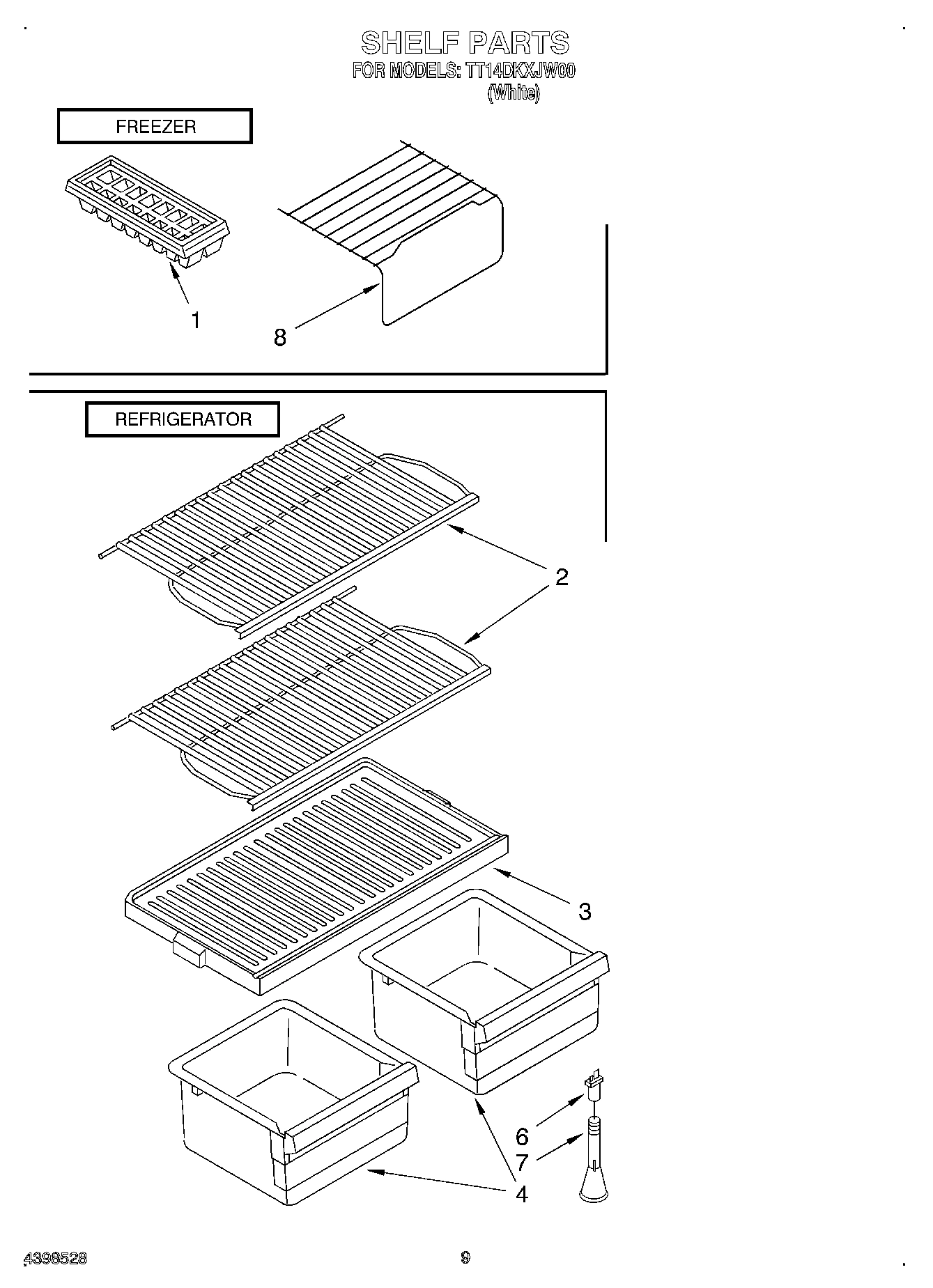 SHELF PARTS
FOR MODELS: TT14DKXJW00
(White)

FREEZER

1

8

REFRIGERATOR

2

3

6

7

4

4398528

9