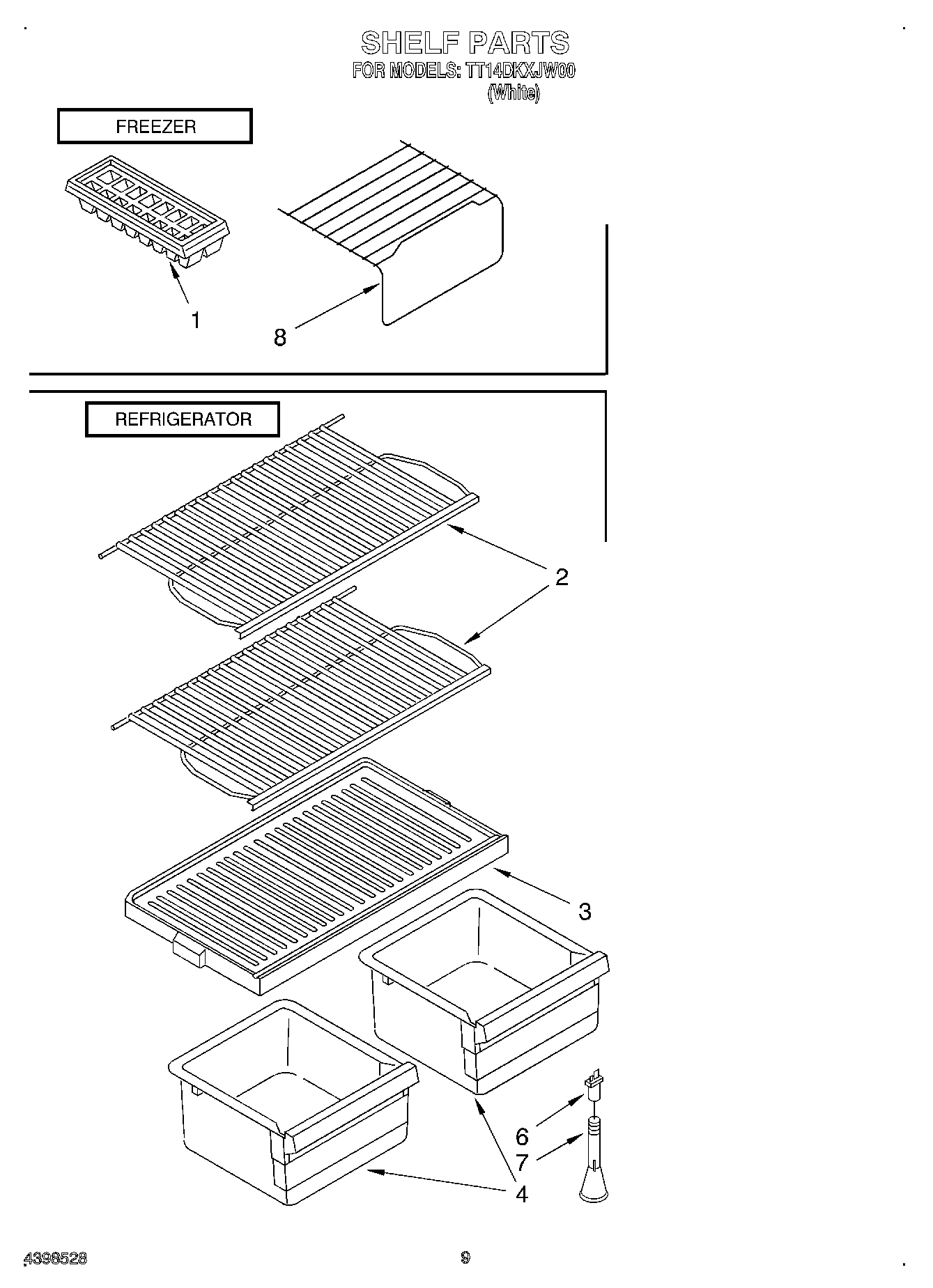 SHELF PARTS
FOR MODELS: TT14DKXJW00
(White)

FREEZER

1

8

REFRIGERATOR

2

3

6
7
4

4398528

9