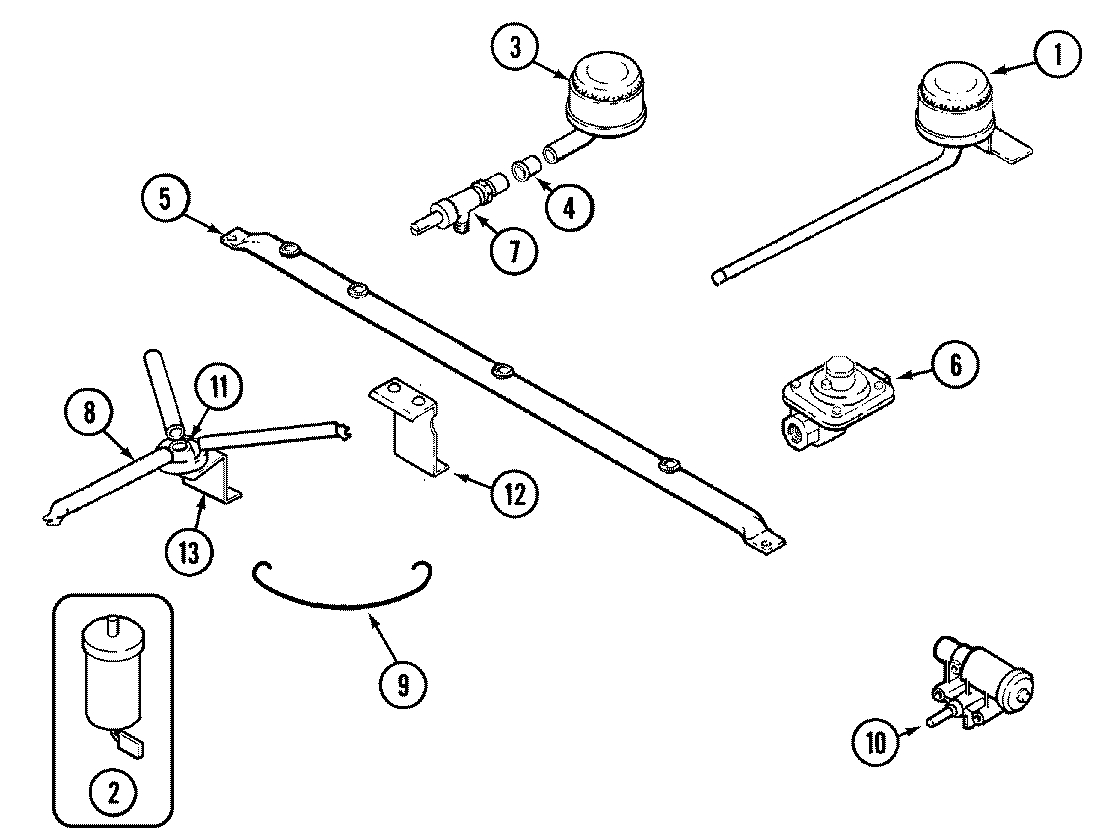 3
1
5
4
7
6
8
11
12
13
9
2
10