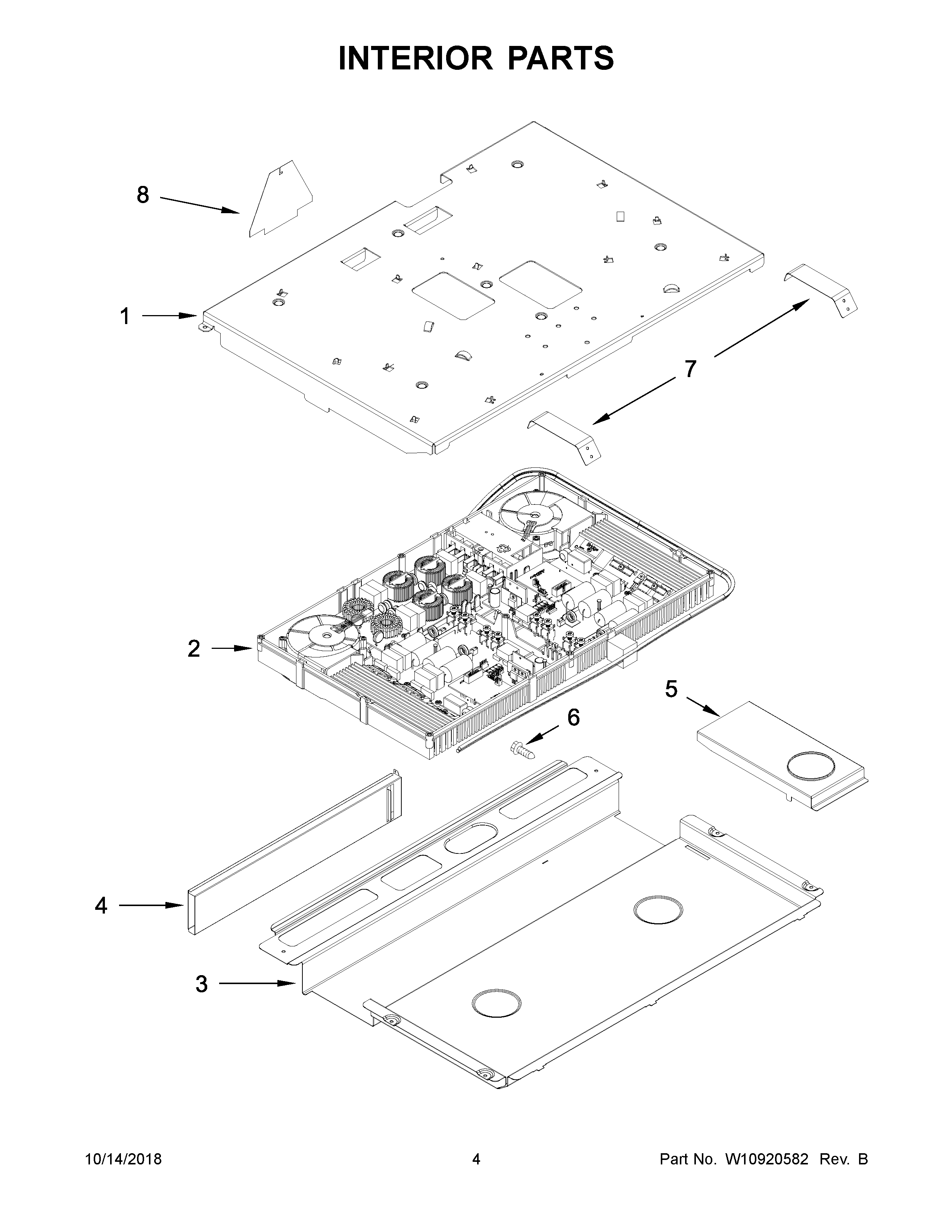 INTERIOR PARTS

8

1

7

2

5

6

4

3

10/14/2018

4

Part No. W10920582 Rev. B