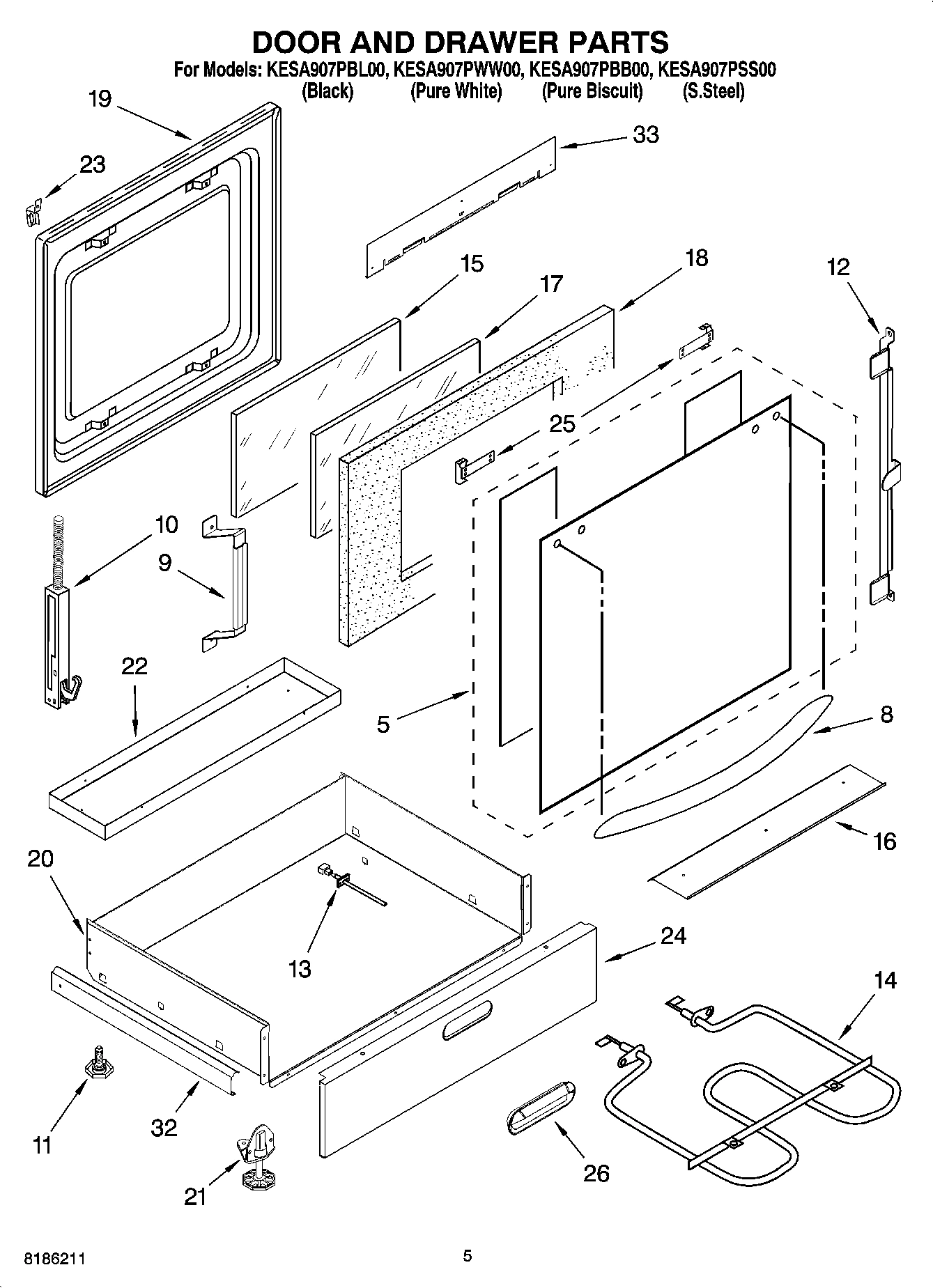 DOOR AND DRAWER PARTS

For Models: KESA907PBL00, KESA907PWW00, KESA907PBB00, KESA907PSS00
(Black) (Pure White) (Pure Biscuit) (S.Steel)

19
23
33
15
17
18
12
25
10
9
22
5
8
16
20
13
24
14
11
32
21
26

8186211

5