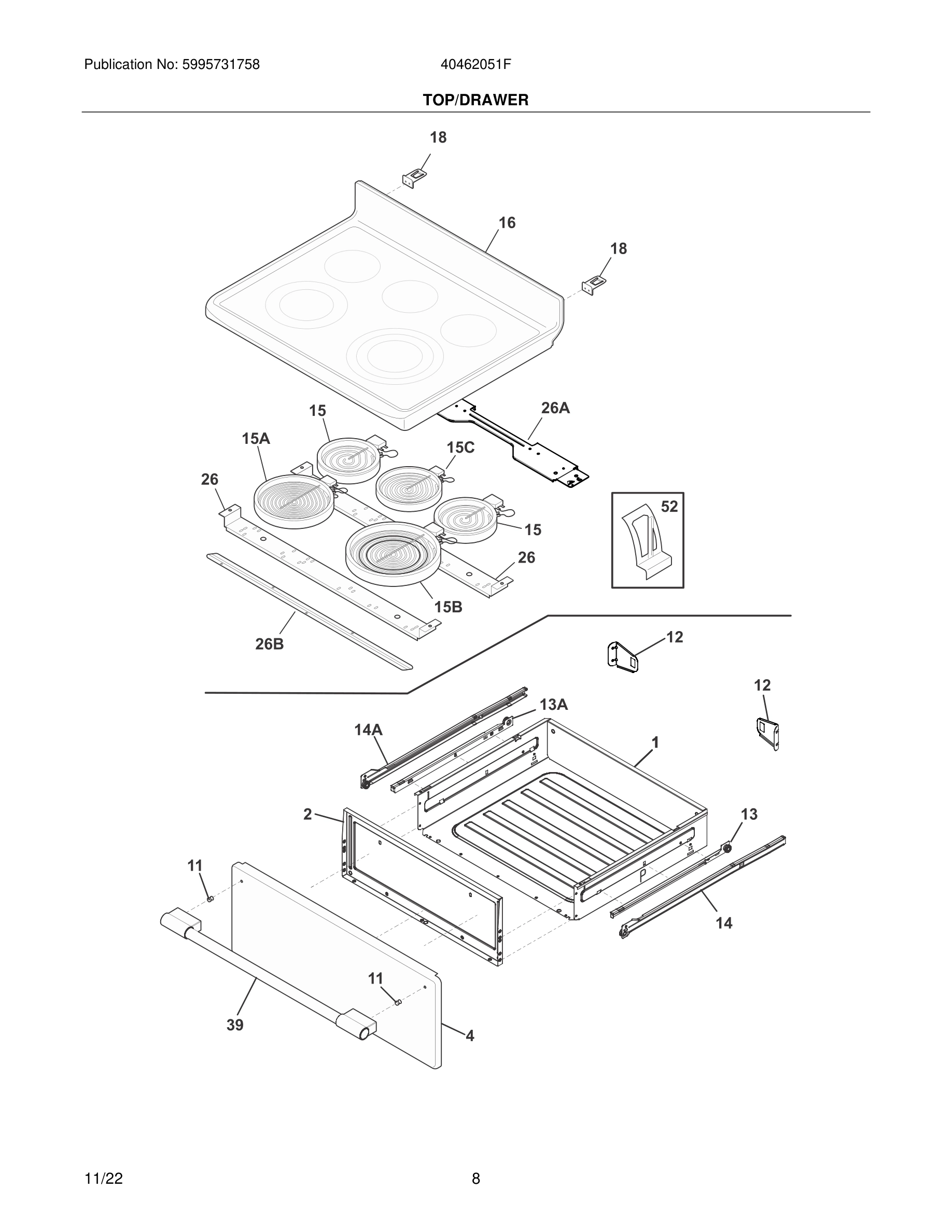 Publication No: 5995731758
40462051F
TOP/DRAWER

18
16
18
15
26A
15A
15C
26
52
15
26
15B
26B
12
12
13A
14A
1
2
13
11
14
11
39
4

11/22
8