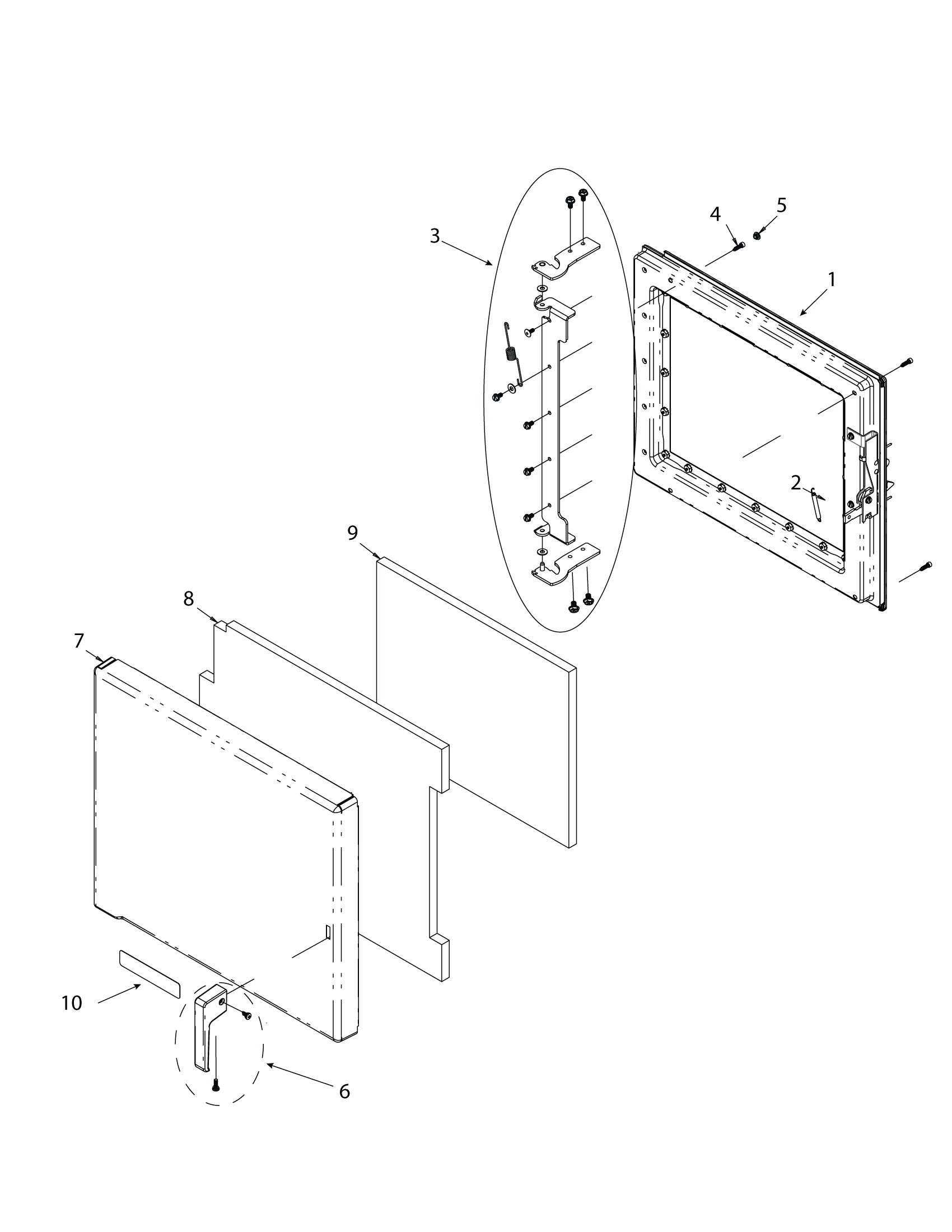 3
4
5
1
2
9
8
7
10
6