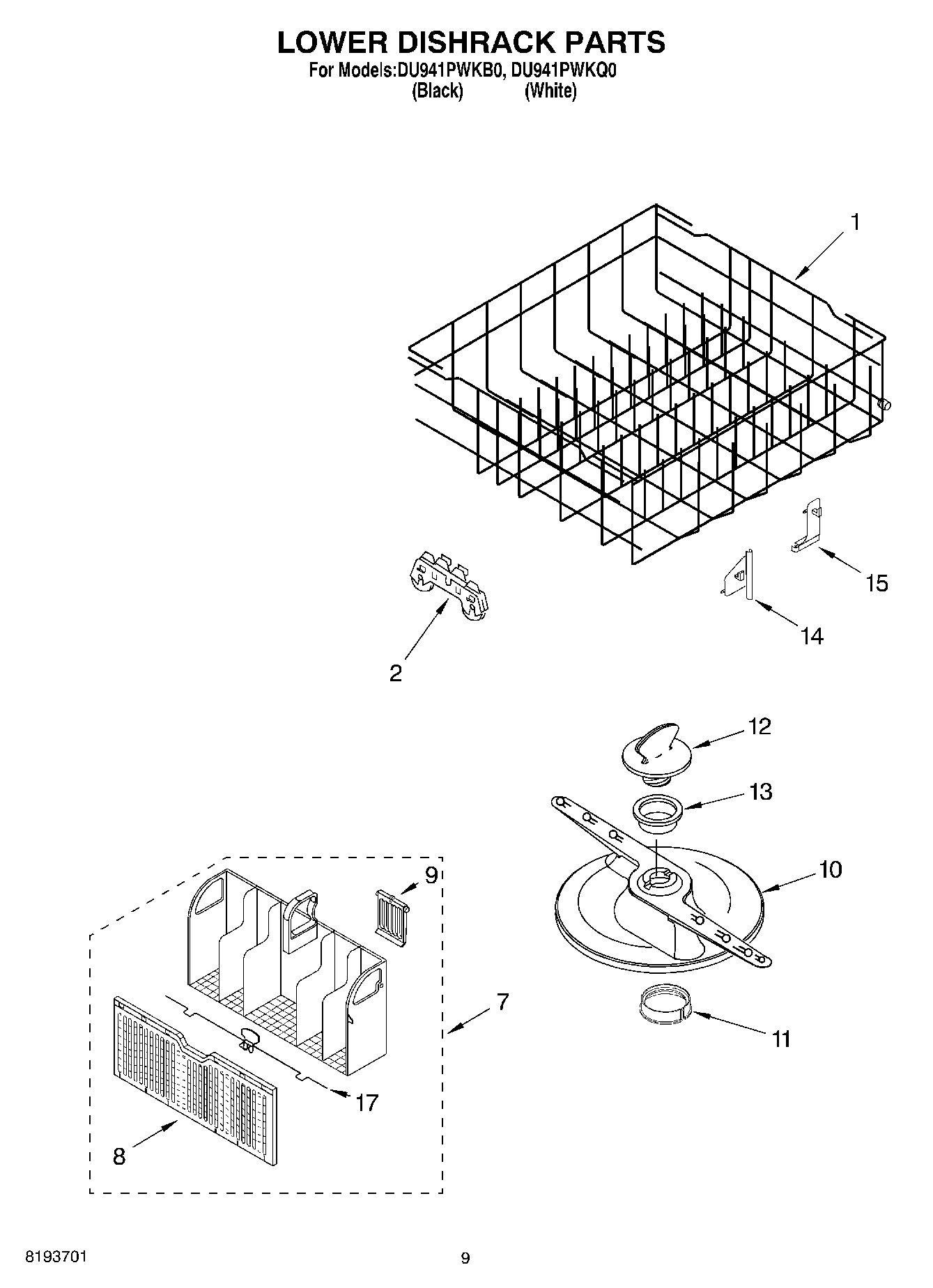 LOWER DISHRACK PARTS
For Models:DU941PWKB0, DU941PWKQ0
(Black) (White)

1

15

14

2

12

13

10

9

7

11

17

8

8193701

9