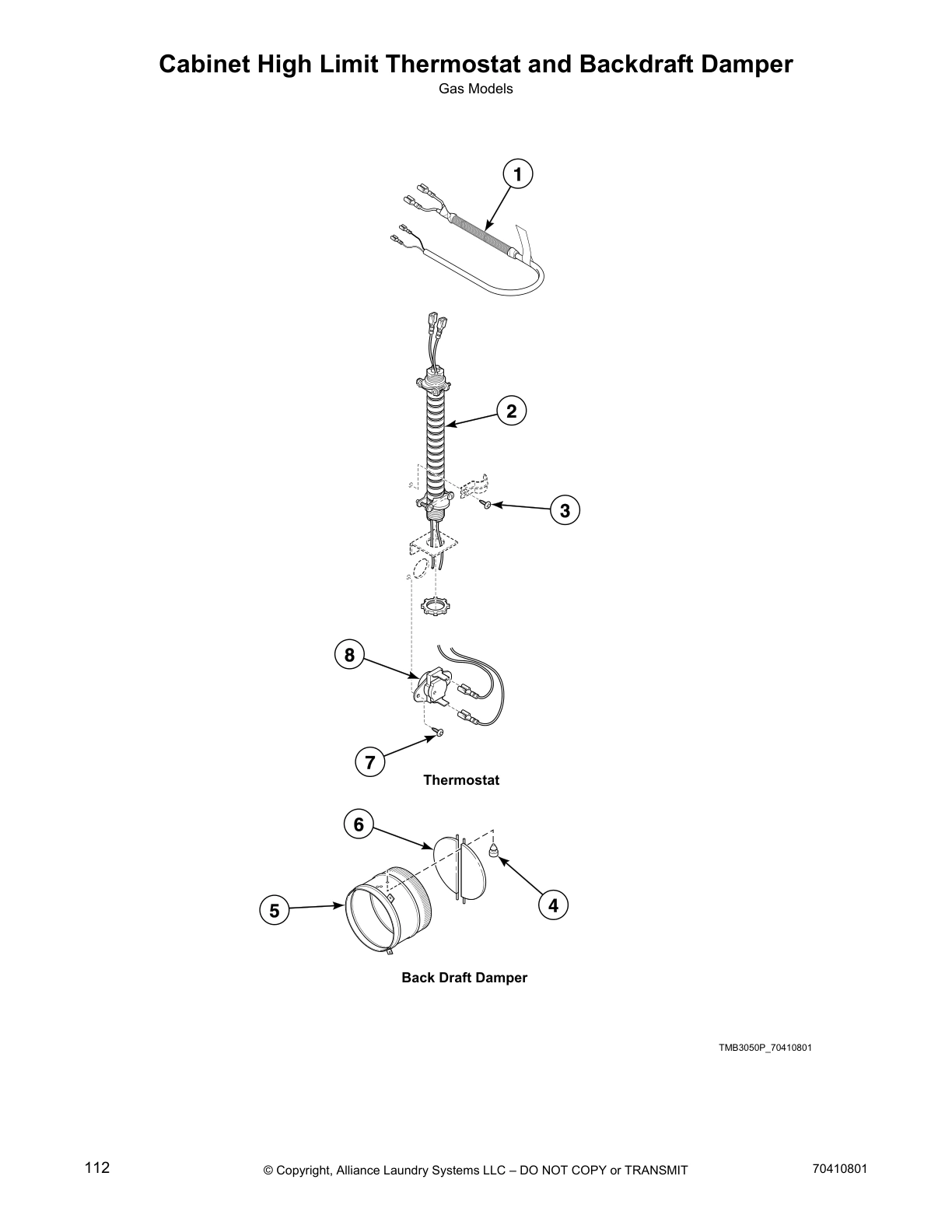 Cabinet High Limit Thermostat and Backdraft Damper
Gas Models

1

2

3

8

7

Thermostat

6

4

5

Back Draft Damper

TMB3050P_70410801

112 © Copyright, Alliance Laundry Systems LLC – DO NOT COPY or TRANSMIT 70410801