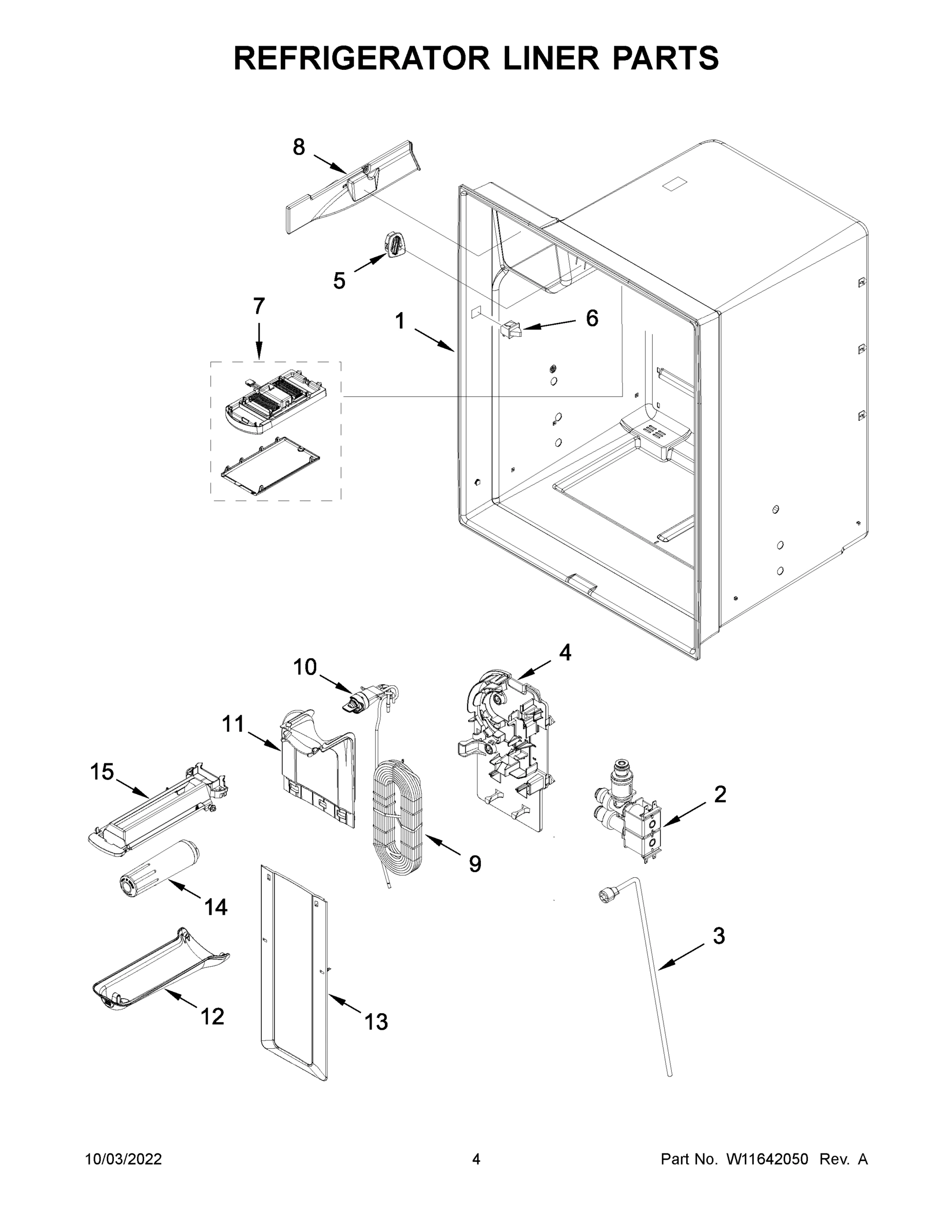 REFRIGERATOR LINER PARTS

8

5

7

1

6

10

4

11

15

2

9

14

3

12

13

10/03/2022

4

Part No. W11642050 Rev. A