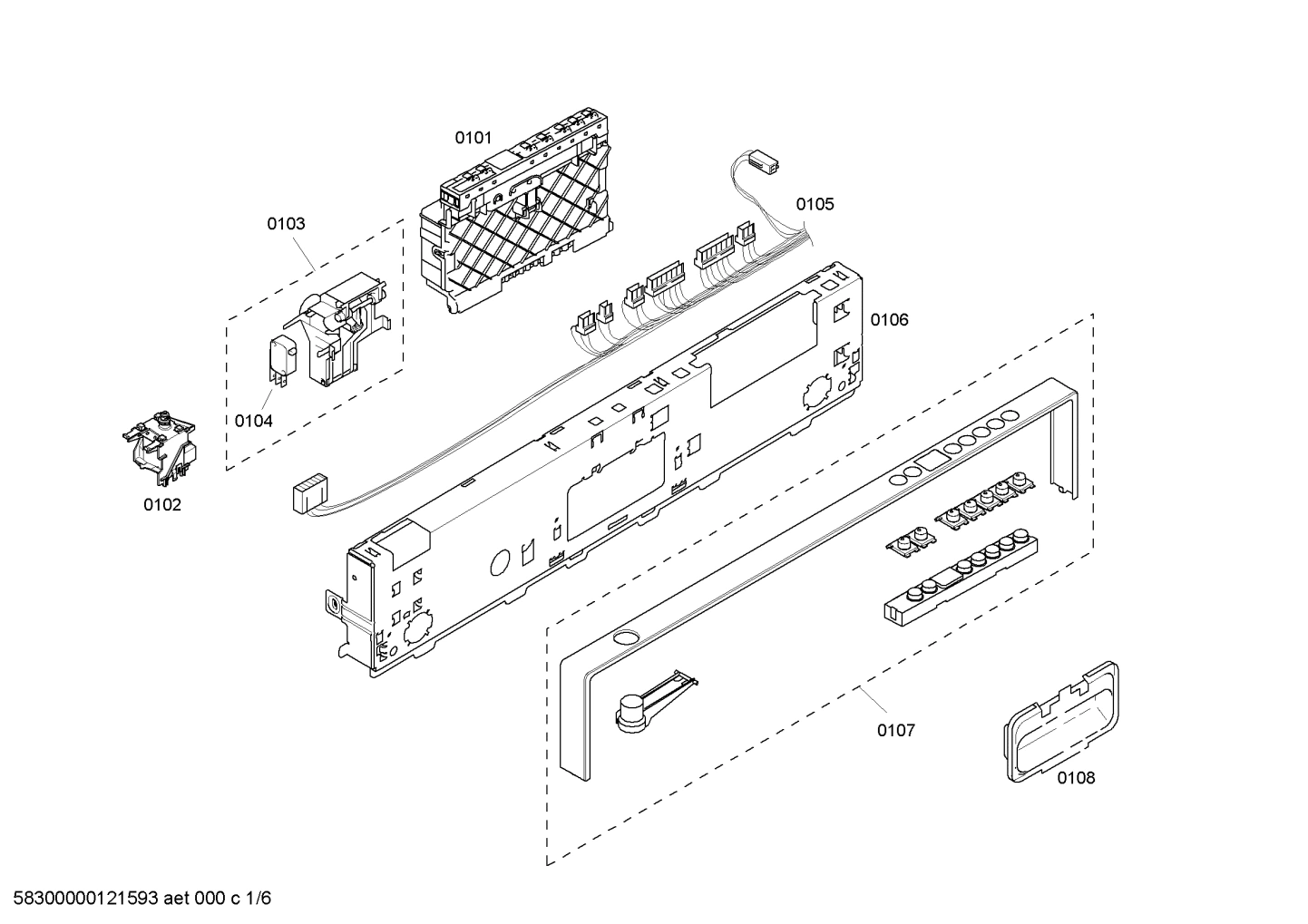 0101

0103

0105

0106

0104

0102

0107

0108

58300000121593 aet 000 c 1/6