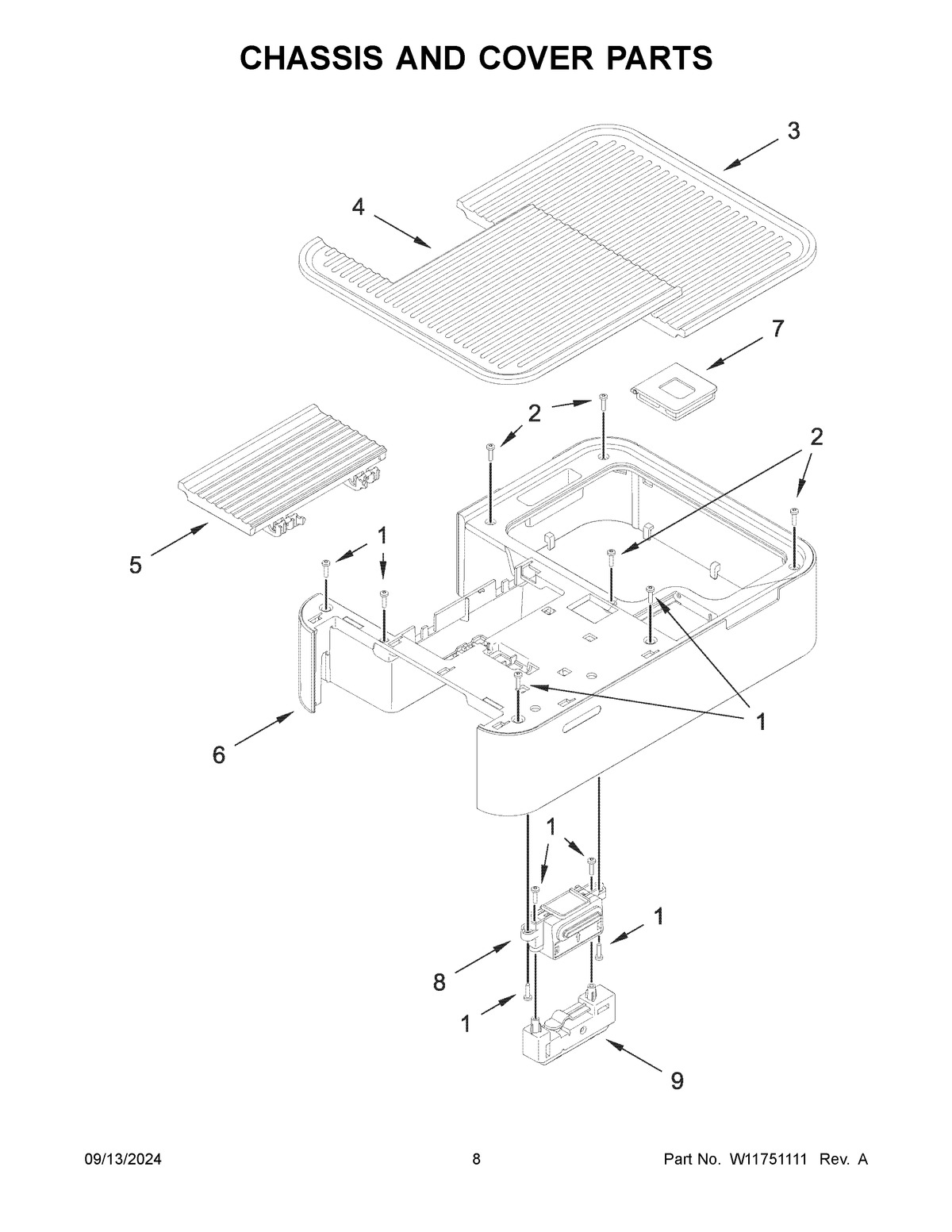 CHASSIS AND COVER PARTS

3

4

7

2

2

5

1

1

6

1

1

8

1

9

09/13/2024

8

Part No. W11751111 Rev. A