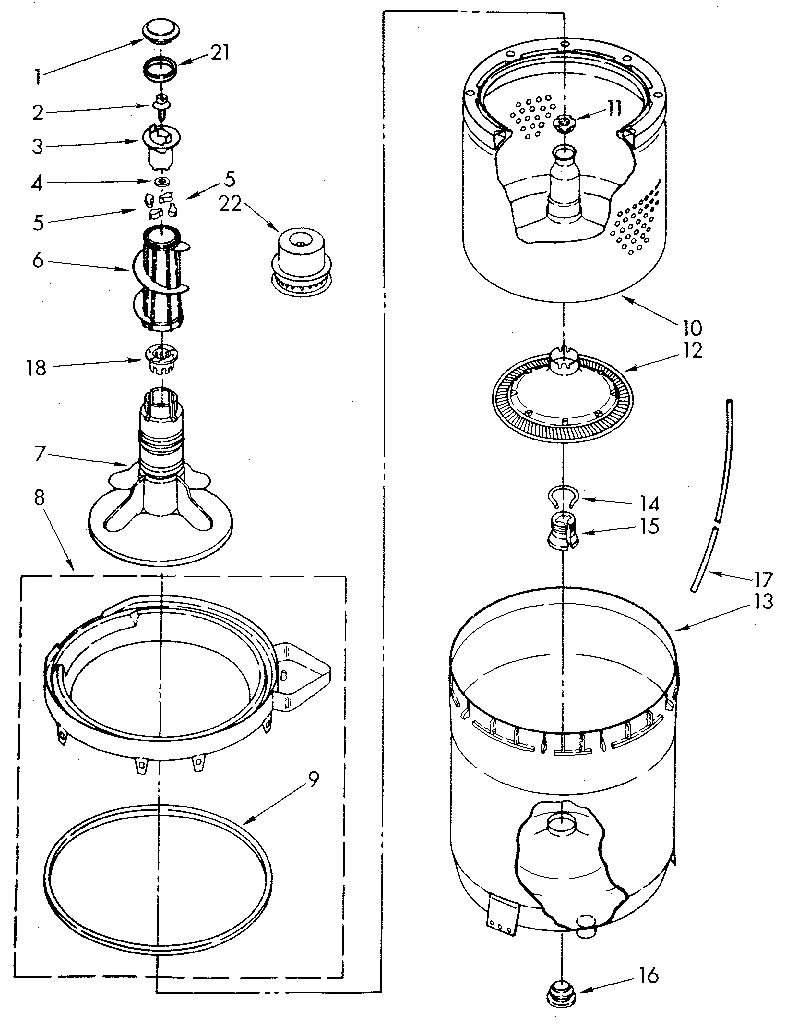 1
21
2
3
4
5
5
22
6
18
7
8
9
11
10
12
14
15
17
13
16