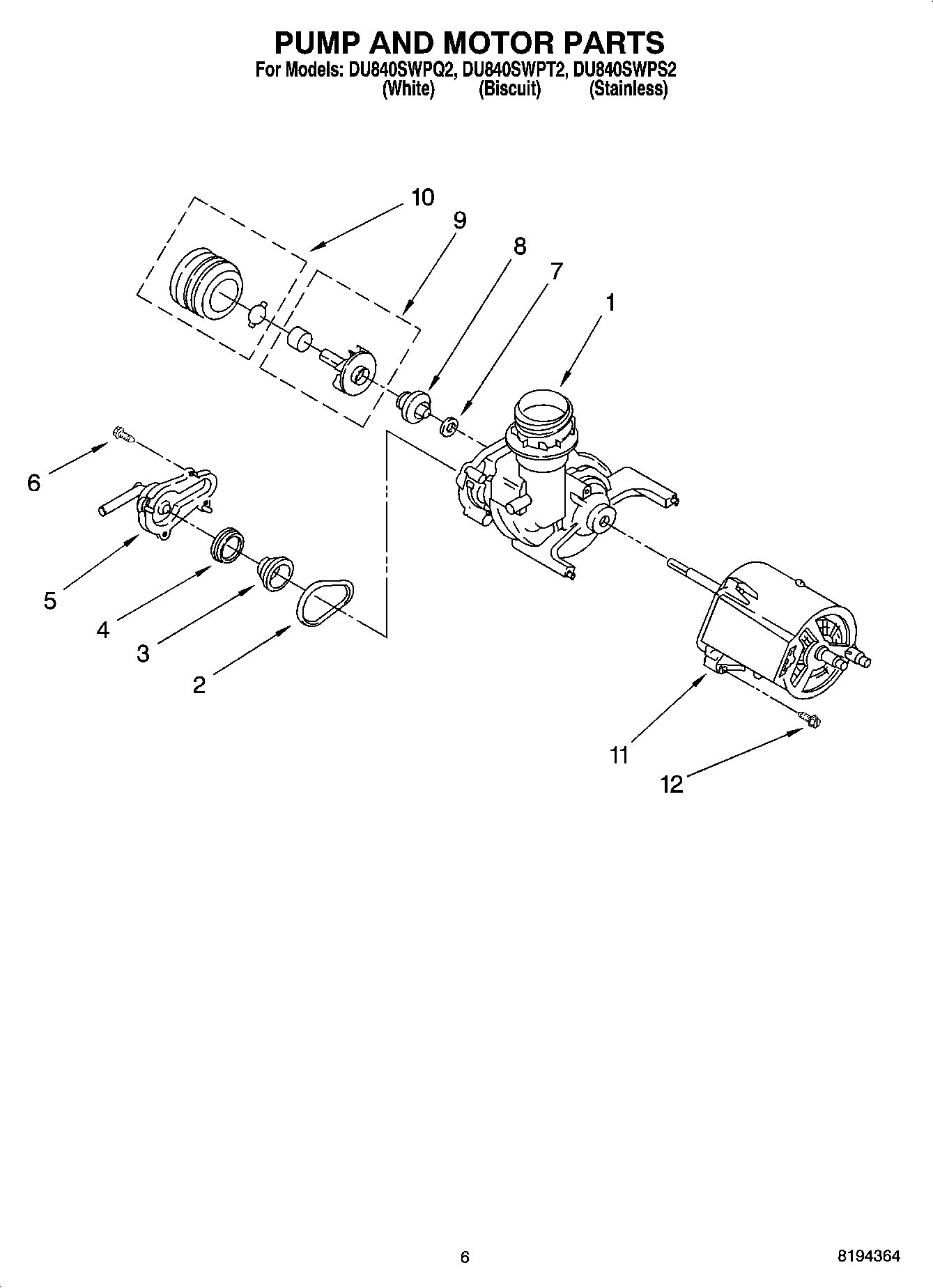 PUMP AND MOTOR PARTS
For Models: DU840SWPQ2, DU840SWPT2, DU840SWPS2
(White) (Biscuit) (Stainless)

10
9
8
7
1
6
5
4
3
2
11
12

6

8194364