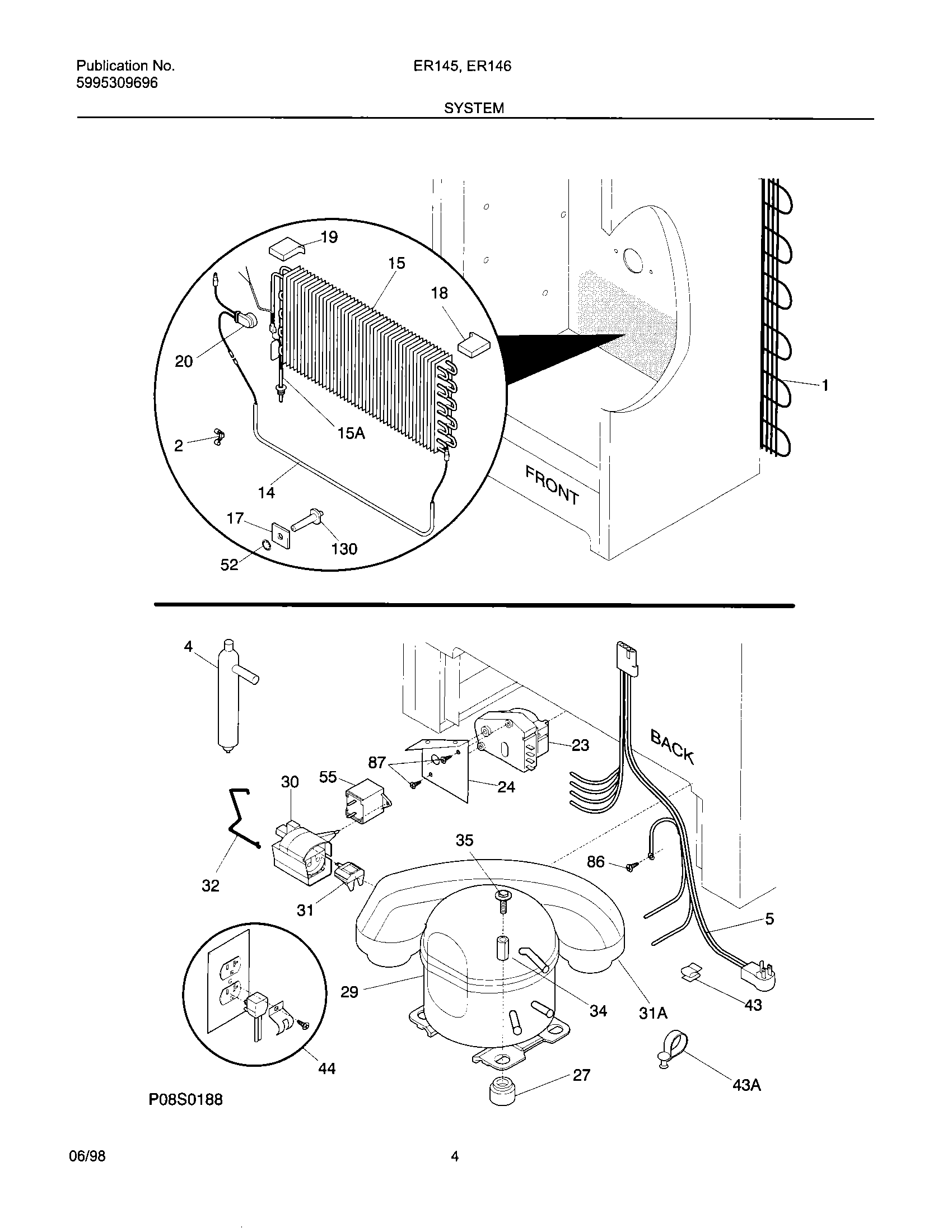 Publication No.
5995309696

ER145, ER146

SYSTEM

19
15
18
20
1
15A
2
14
FRONT
17
130
52

4
23
BACK
87
30
55
24
35
86
32
31
5
29
34
31A
43
44
27
43A
P08S0188

06/98

4