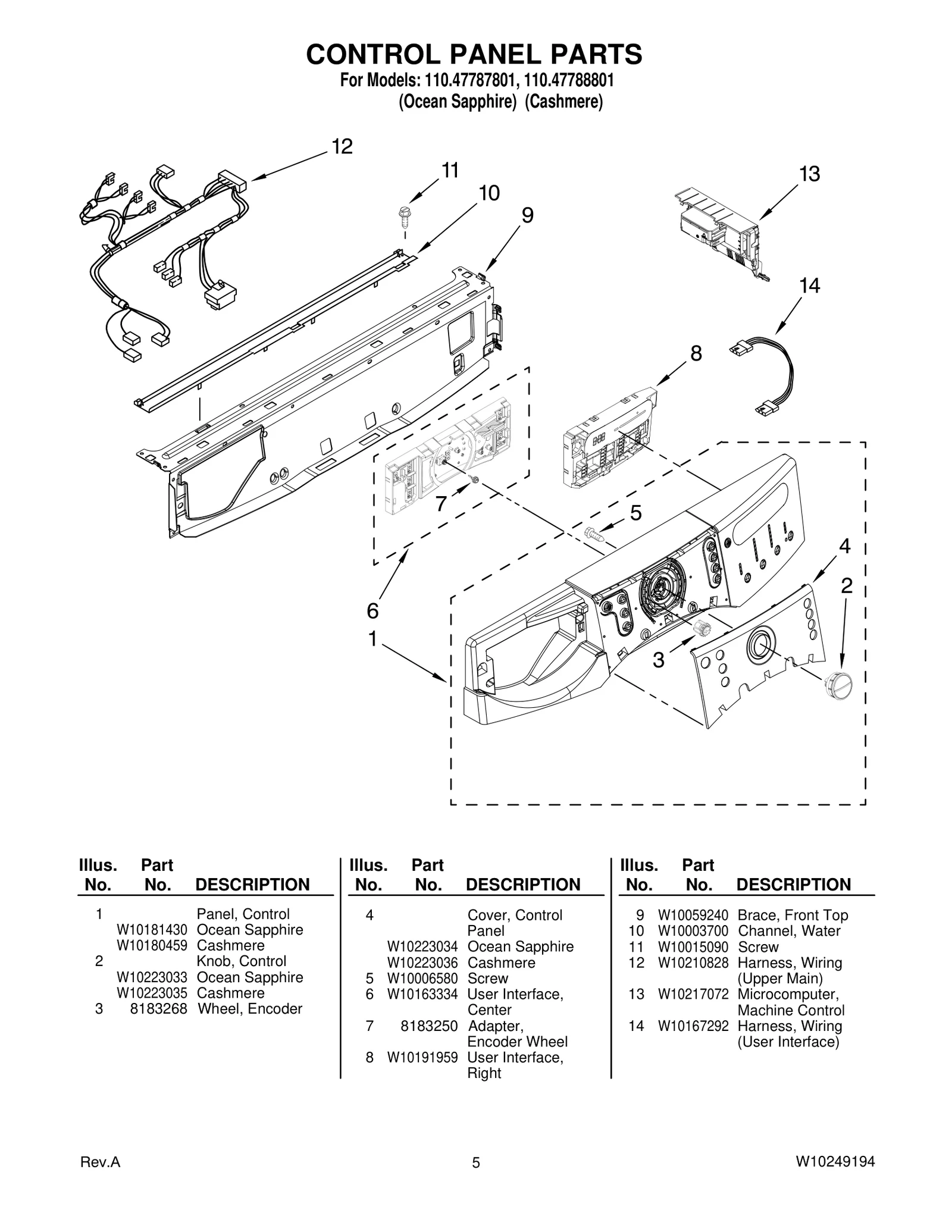 CONTROL PANEL PARTS
For Models: 110.47787801, 110.47788801
(Ocean Sapphire) (Cashmere)

12
11
10
9
13
14
8
7
5
4
2
6
1
3

| Illus. No. | Part No. | DESCRIPTION |
|---|---|---|
| 1 | | Panel, Control |
| | W10181430 | Ocean Sapphire |
| | W10180459 | Cashmere |
| 2 | | Knob, Control |
| | W10223033 | Ocean Sapphire |
| | W10223035 | Cashmere |
| 3 | 8183268 | Wheel, Encoder |

| Illus. No. | Part No. | DESCRIPTION |
|---|---|---|
| 4 | | Cover, Control Panel |
| | W10223034 | Ocean Sapphire |
| | W10223036 | Cashmere |
| 5 | W10006580 | Screw |
| 6 | W10163334 | User Interface, Center |
| 7 | 8183250 | Adapter, Encoder Wheel |
| 8 | W10191959 | User Interface, Right |

| Illus. No. | Part No. | DESCRIPTION |
|---|---|---|
| 9 | W10059240 | Brace, Front Top |
| 10 | W10003700 | Channel, Water |
| 11 | W10015090 | Screw |
| 12 | W10210828 | Harness, Wiring (Upper Main) |
| 13 | W10217072 | Microcomputer, Machine Control |
| 14 | W10167292 | Harness, Wiring (User Interface) |

Rev.A
5
W10249194