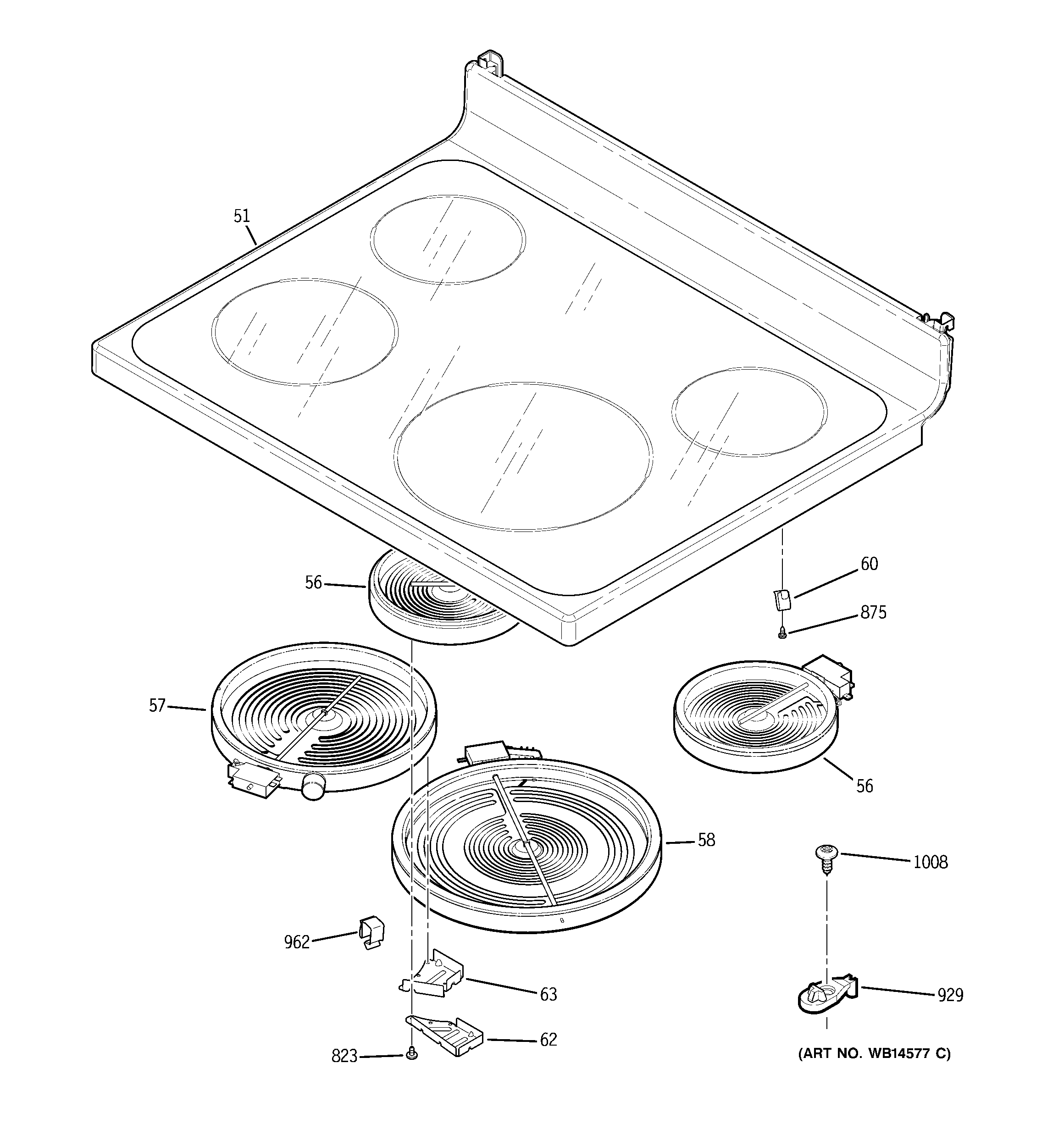 51

56

60

875

57

56

58

1008

962

63

929

62

823

(ART NO. WB14577 C)