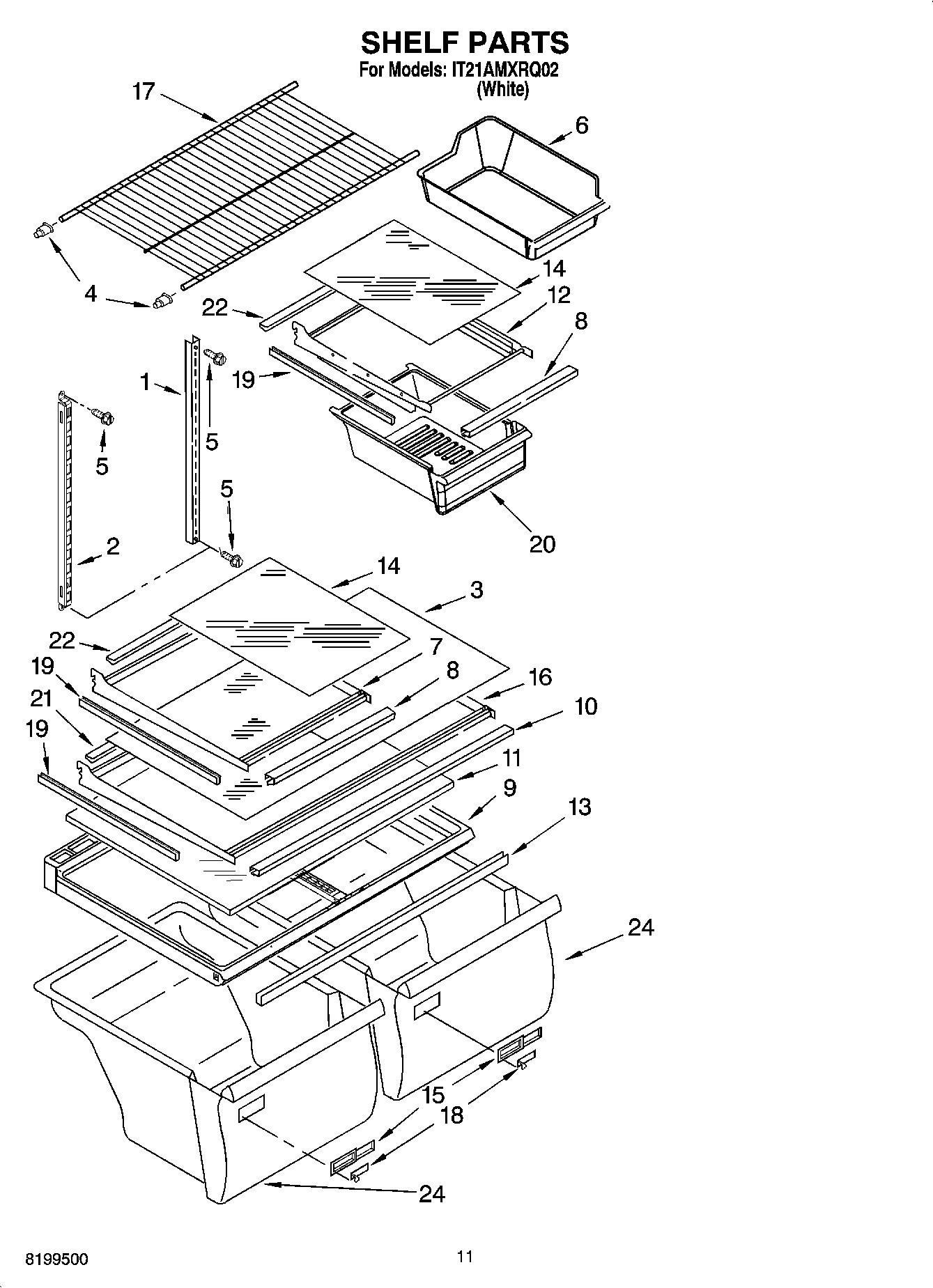 SHELF PARTS
For Models: IT21AMXRQ02
(White)

17
6
4
14
22
12
8
1
19
5
5
5
20
2
14
3
22
7
19
8
16
21
10
19
11
9
13
24
15
18
24

8199500
11