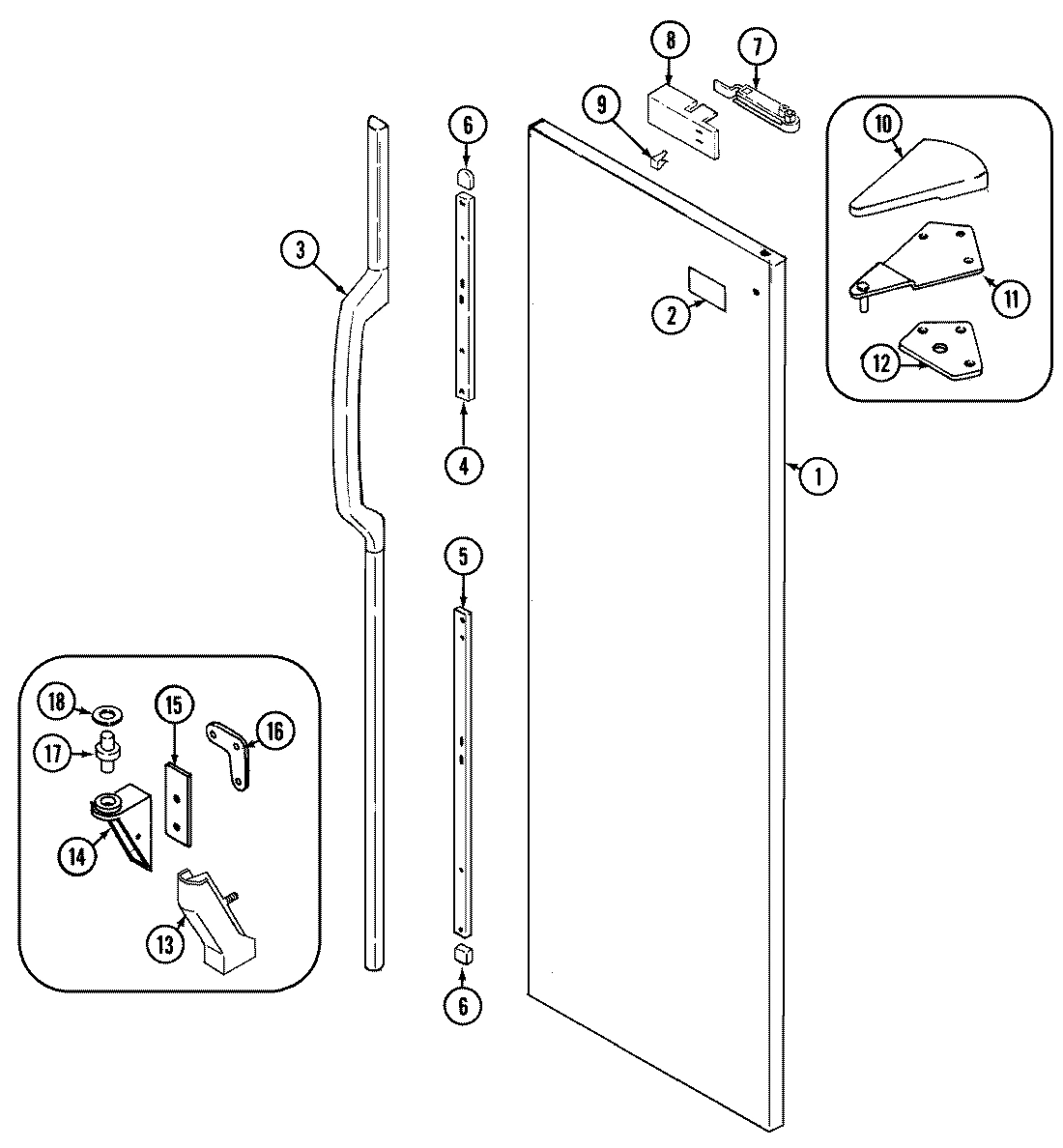 8
7
9
6
10
3
2
11
12
4
1
5
18
15
16
17
14
13
6