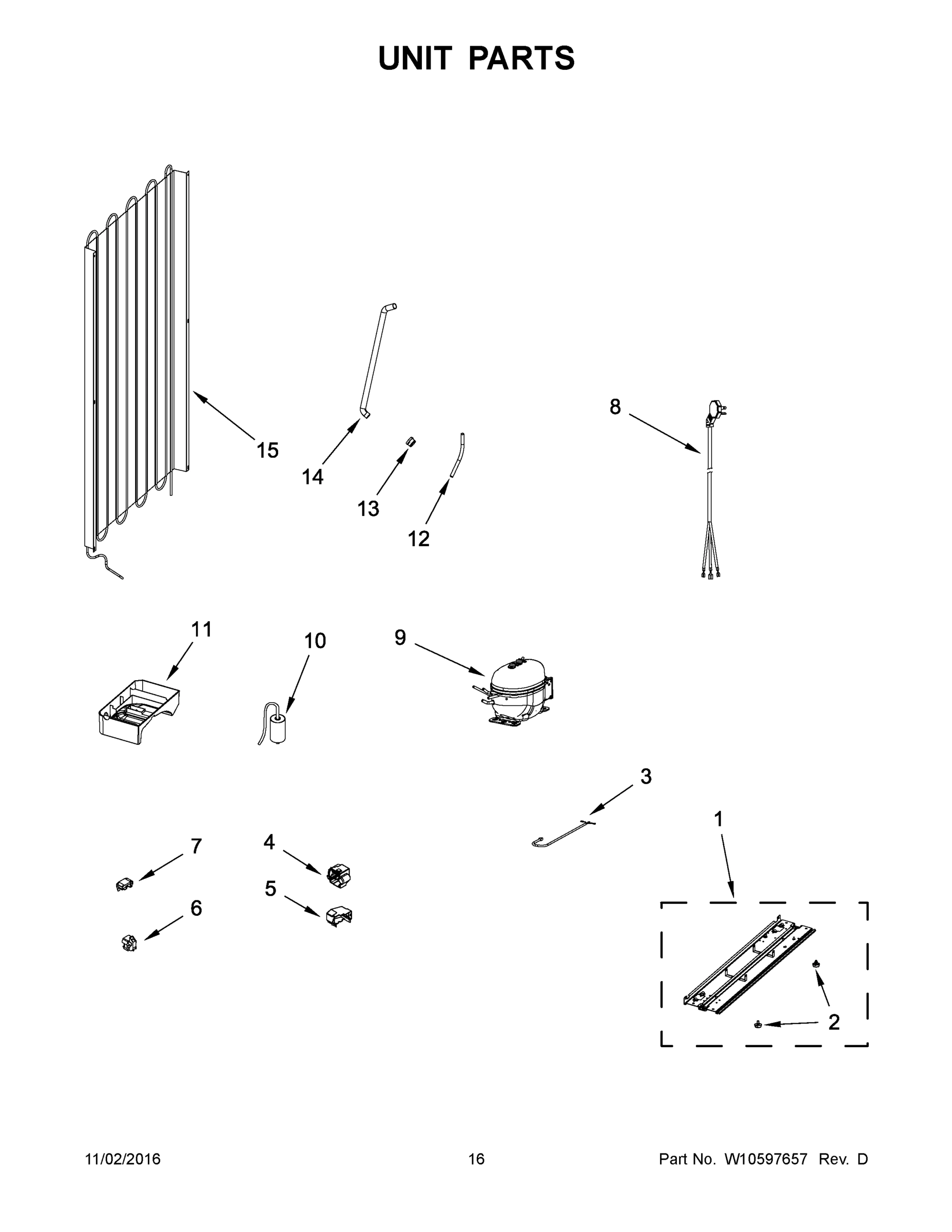 UNIT PARTS

15

14

13

12

8

11

10

9

3

1

7

4

5

6

2

11/02/2016

16

Part No. W10597657 Rev. D