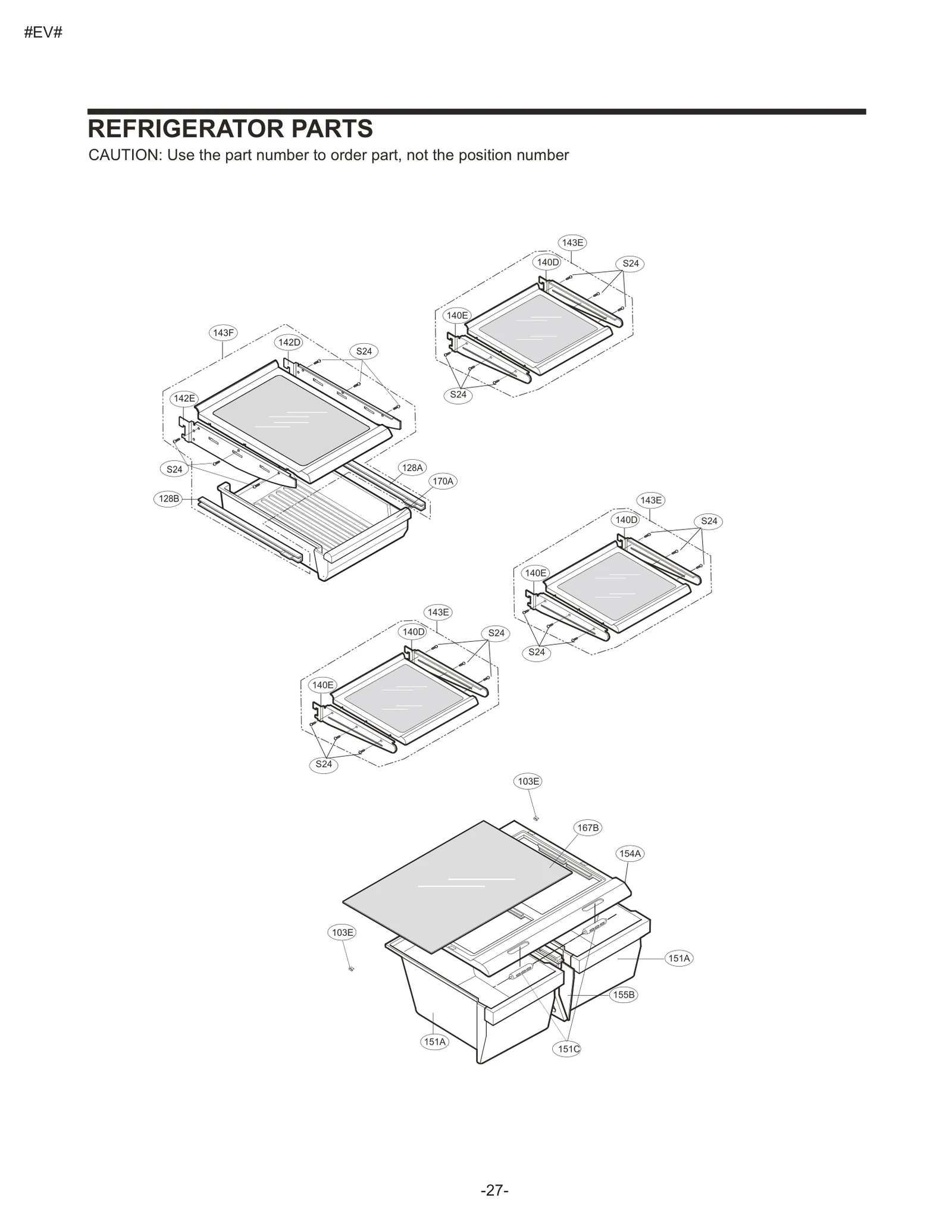 #EV#

REFRIGERATOR PARTS

CAUTION: Use the part number to order part, not the position number

143E
140D
S24
140E
S24

143F
142D
S24
142E
S24
128A
170A
128B

143E
140D
S24
140E
S24

143E
140D
S24
140E
S24

103E
167B
154A
103E
151A
155B
151A
151C

-27-