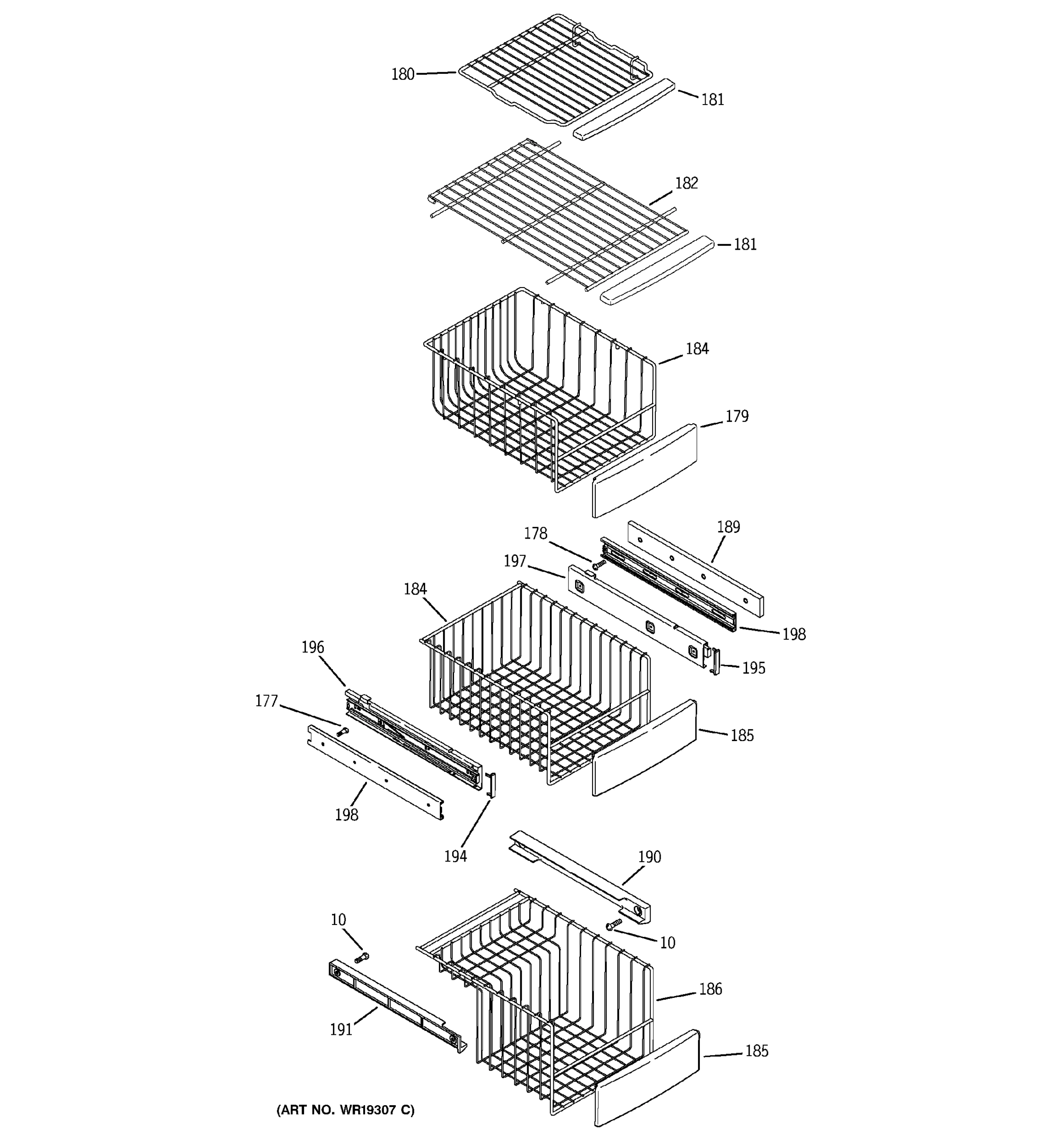 180
181
182
181
184
179
178
189
197
184
198
196
195
177
185
198
194
190
10
10
186
191
185
(ART NO. WR19307 C)