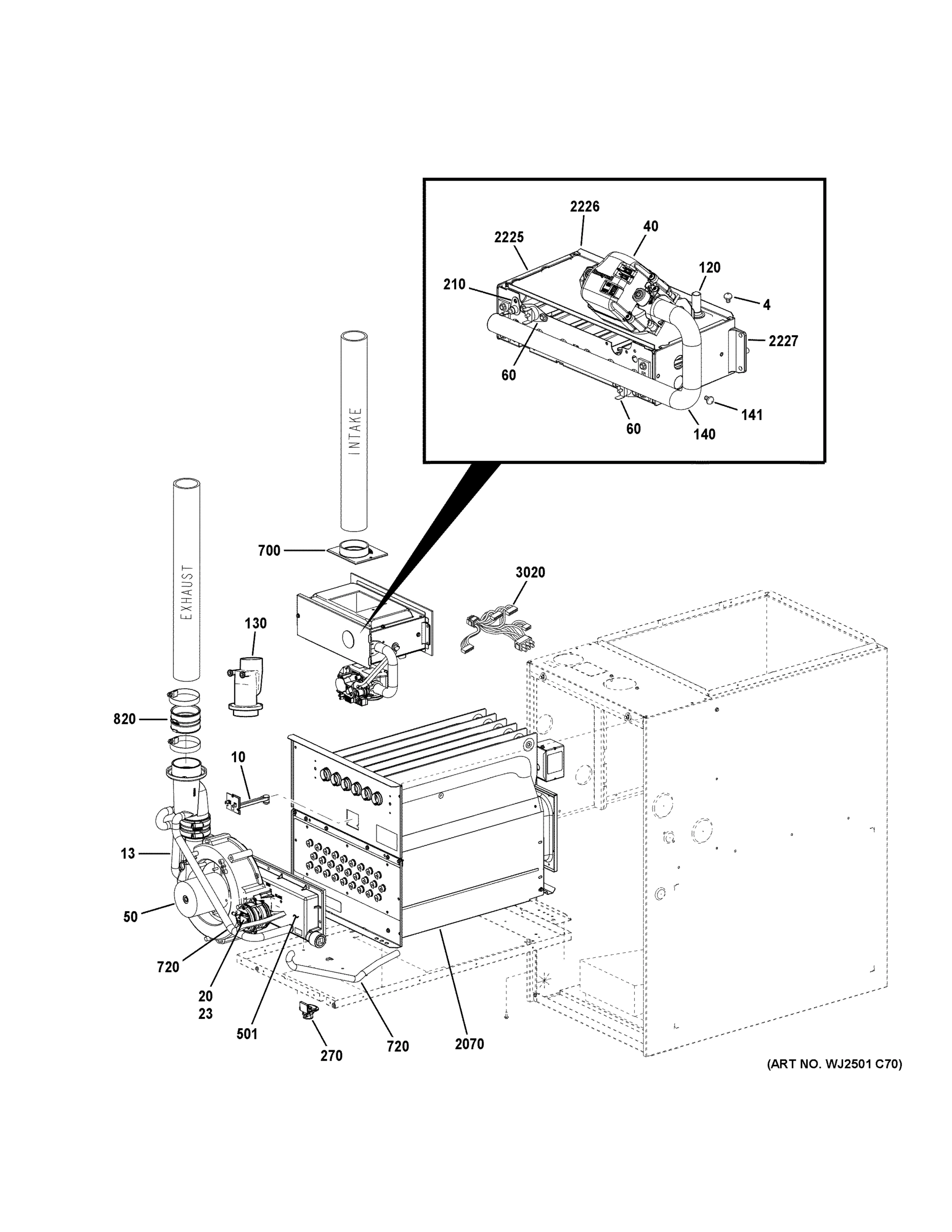 2226
40
2225
120
210
4
2227
60
141
60
140
INTAKE
EXHAUST
700
3020
130
820
10
13
50
720
20
23
501
270
720
2070
(ART NO. WJ2501 C70)