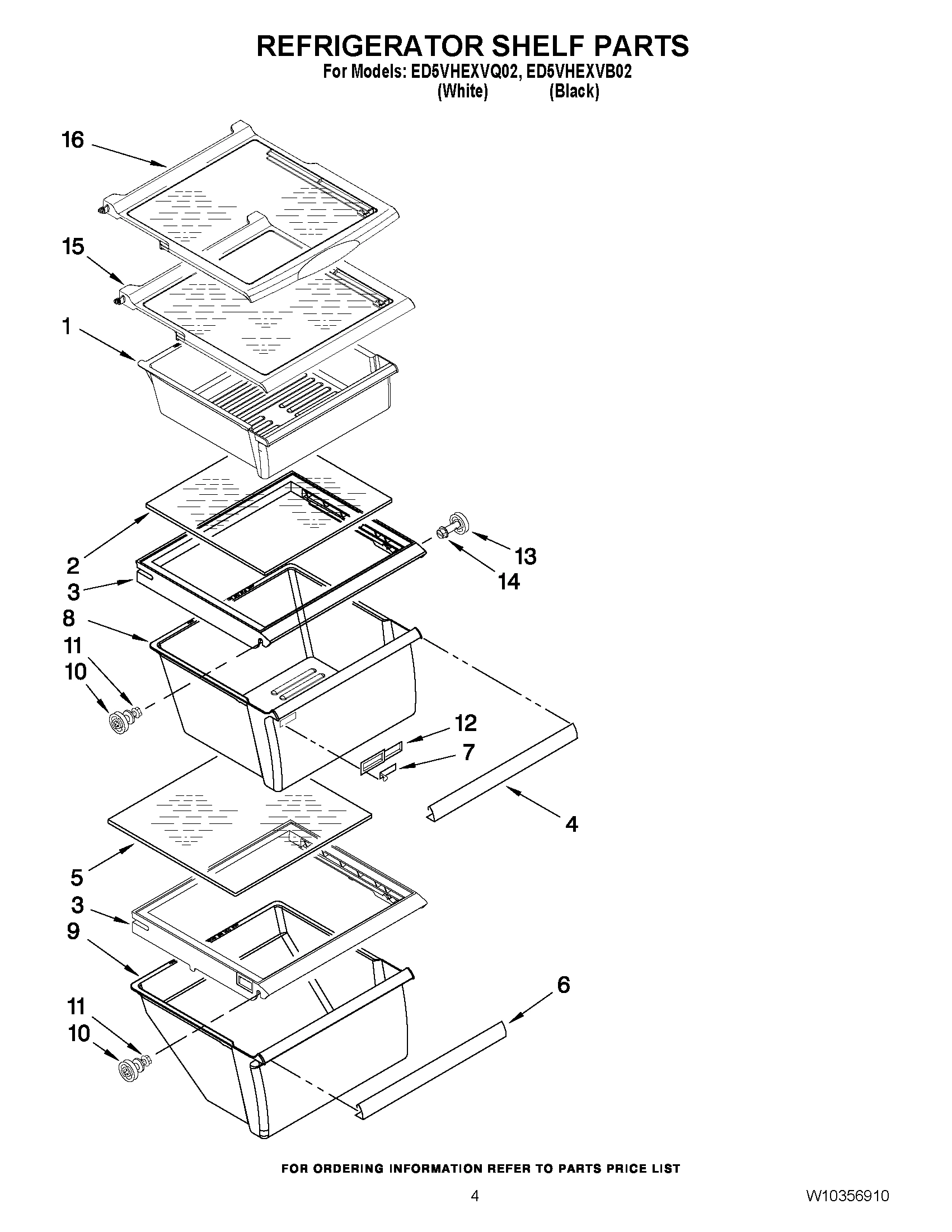 REFRIGERATOR SHELF PARTS
For Models: ED5VHEXVQ02, ED5VHEXVB02
(White) (Black)

16
15
1
2
3
13
14
8
11
10
12
7
4
5
3
9
6
11
10

FOR ORDERING INFORMATION REFER TO PARTS PRICE LIST

4

W10356910