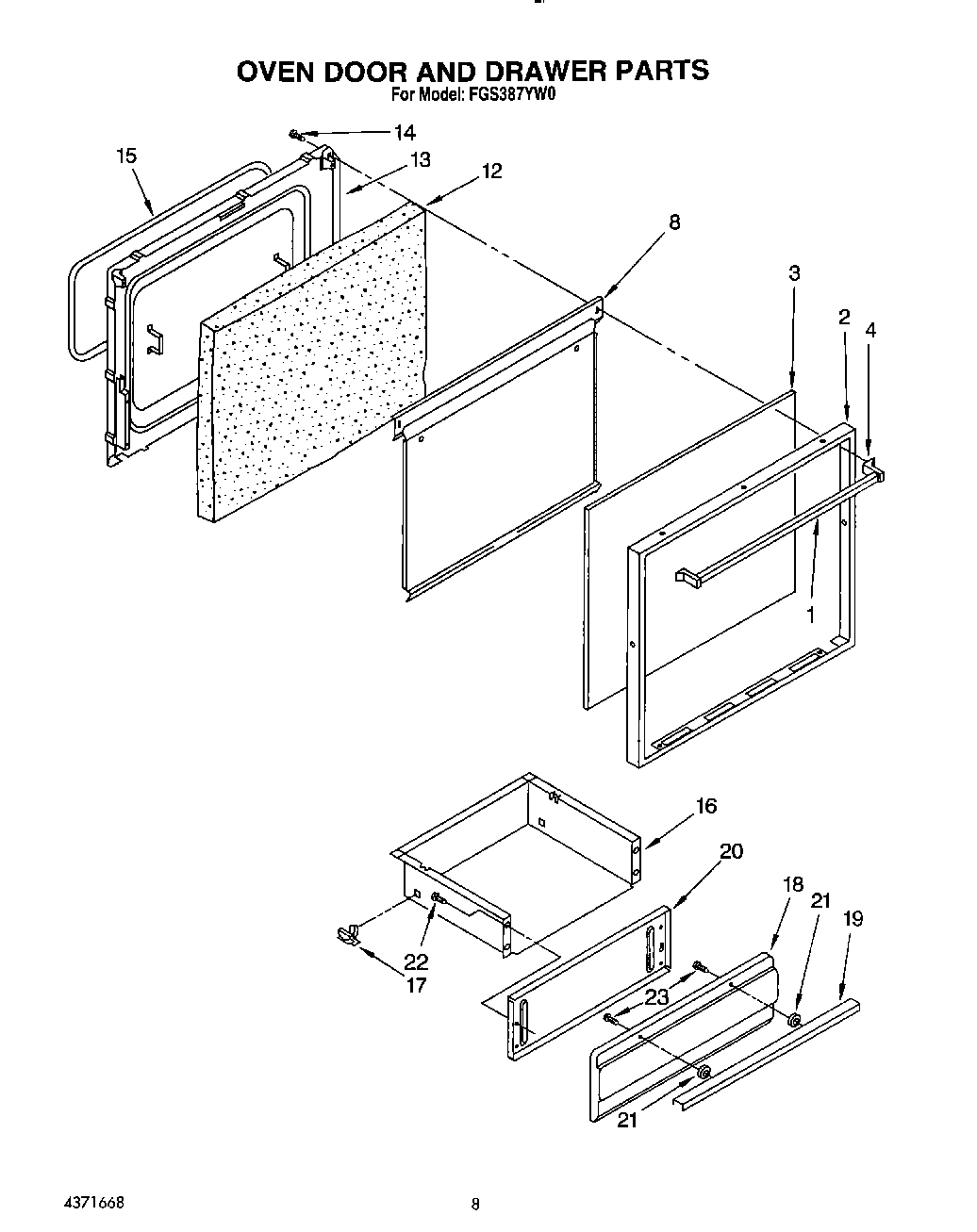 OVEN DOOR AND DRAWER PARTS
For Model: FGS387YW0

14
15
13
12
8
3
2
4
1
16
20
18
21
19
22
17
23
21

4371668

8