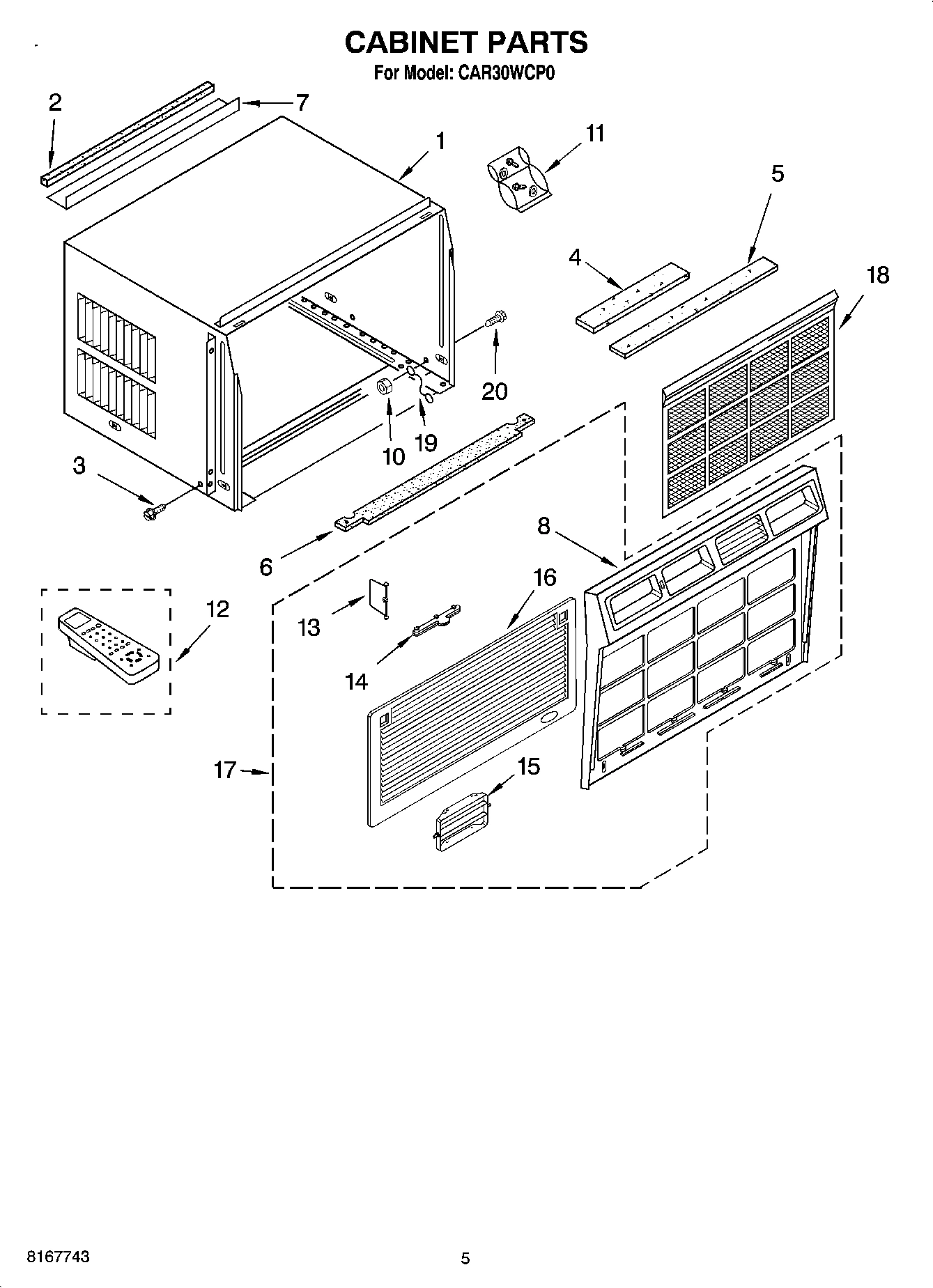 CABINET PARTS
For Model: CAR30WCP0

2
7
1
11
5
4
18
20
10
19
3
6
8
12
13
16
14
17
15

8167743
5