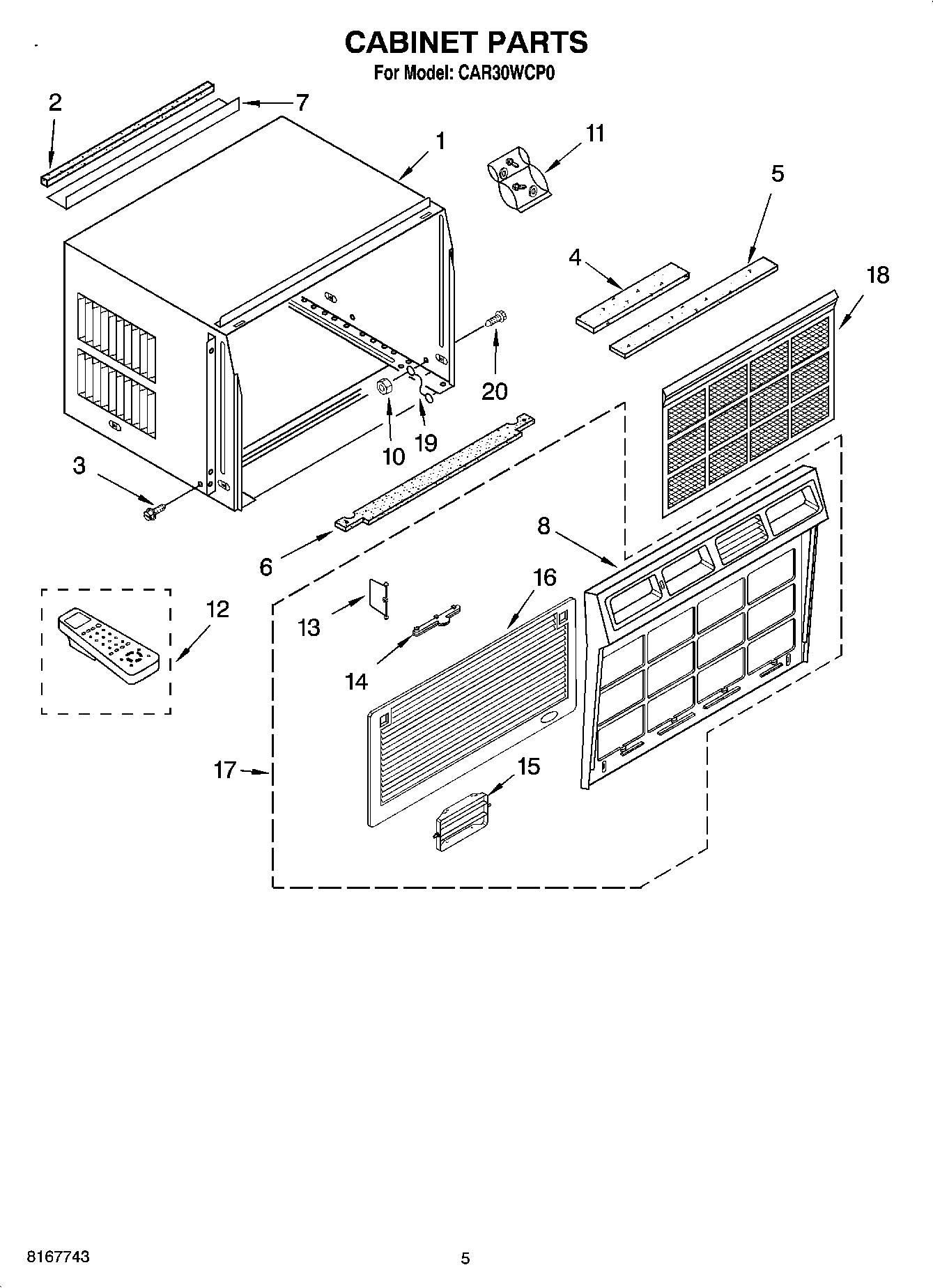 CABINET PARTS
For Model: CAR30WCP0

2
7
1
11
5
4
18
20
10
19
3
6
8
12
13
16
14
17
15

8167743
5