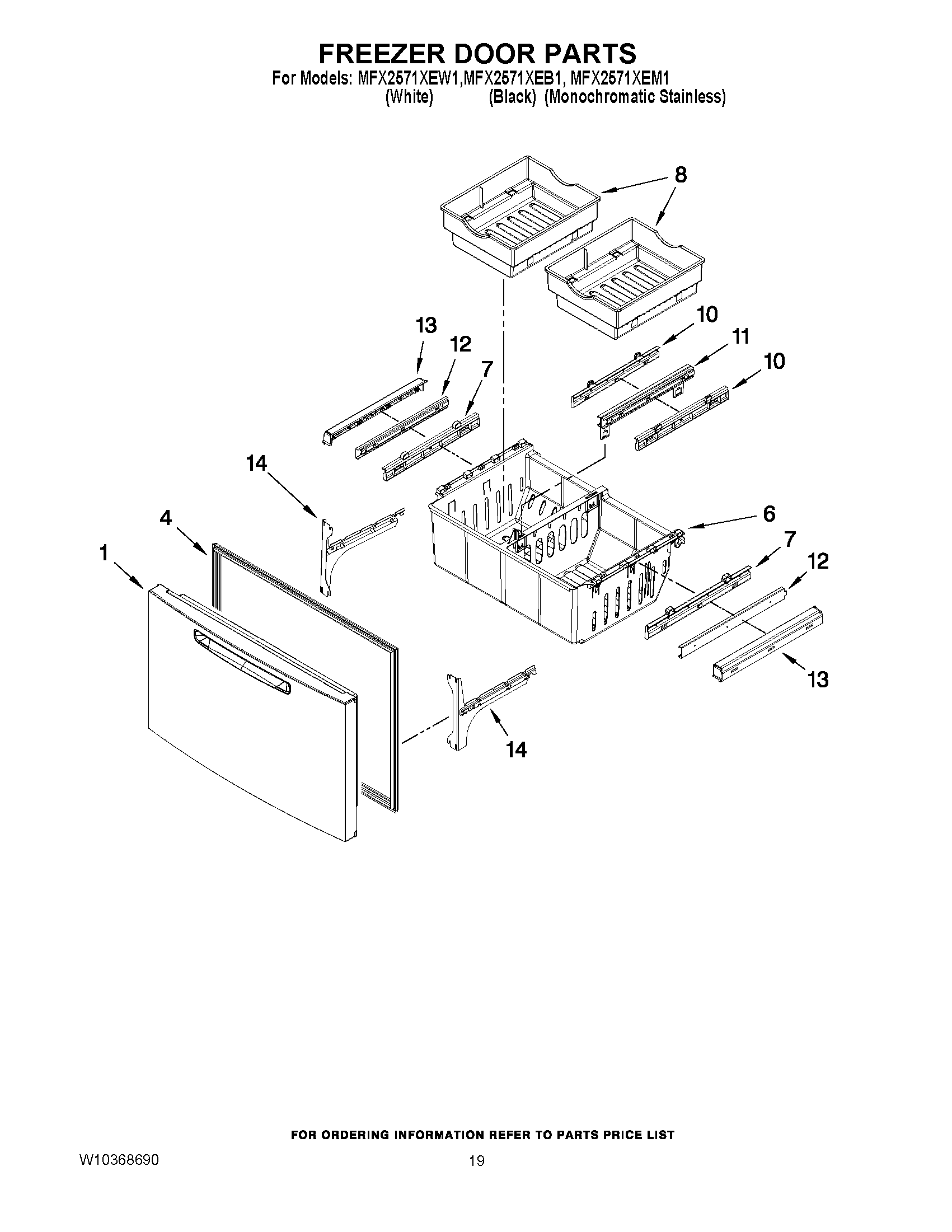 FREEZER DOOR PARTS
For Models: MFX2571XEW1,MFX2571XEB1, MFX2571XEM1
(White) (Black) (Monochromatic Stainless)

8
13
12
7
10
11
10
14
4
1
6
7
12
13
14

FOR ORDERING INFORMATION REFER TO PARTS PRICE LIST

W10368690

19