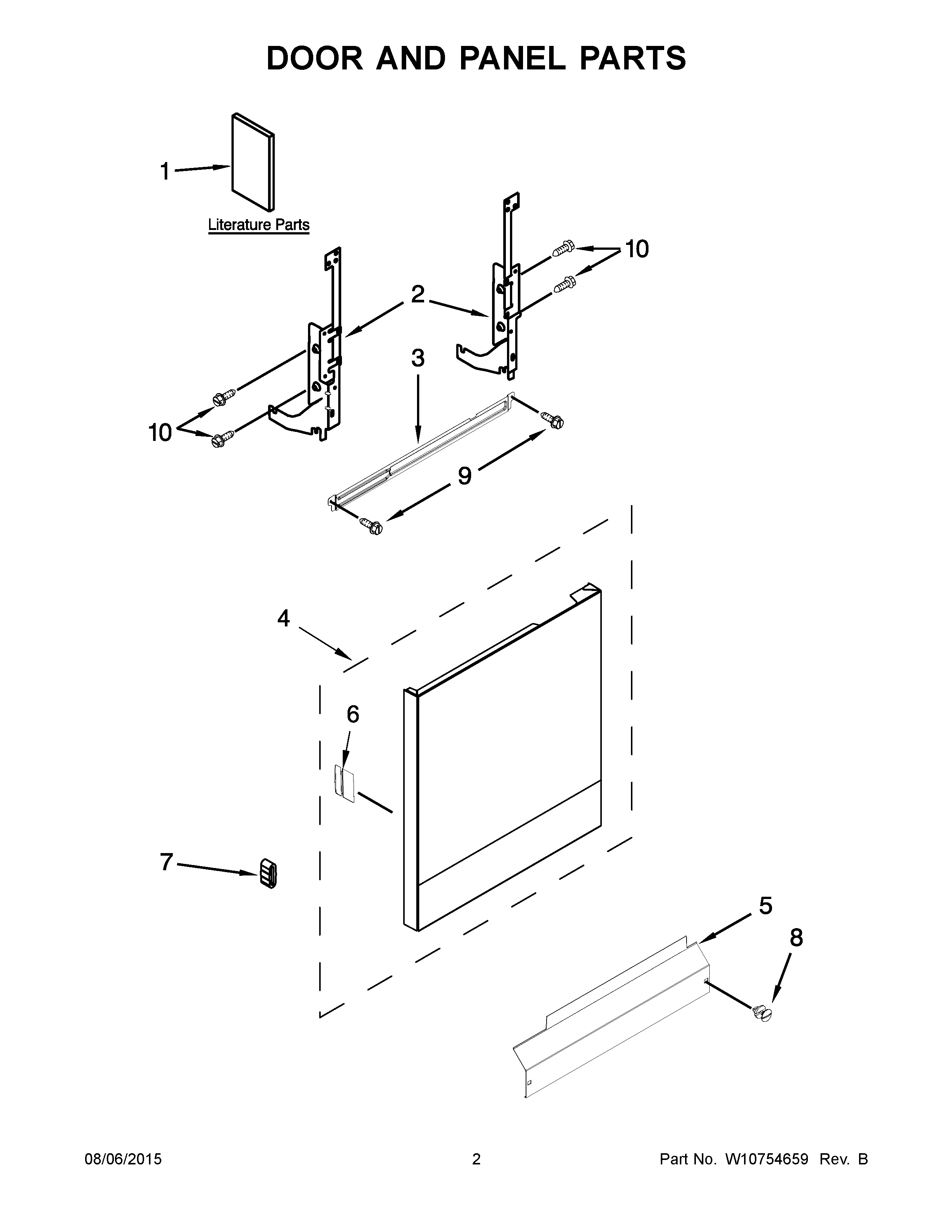 DOOR AND PANEL PARTS

1

Literature Parts

10

2

3

10

9

4

6

7

5

8

08/06/2015

2

Part No. W10754659 Rev. B