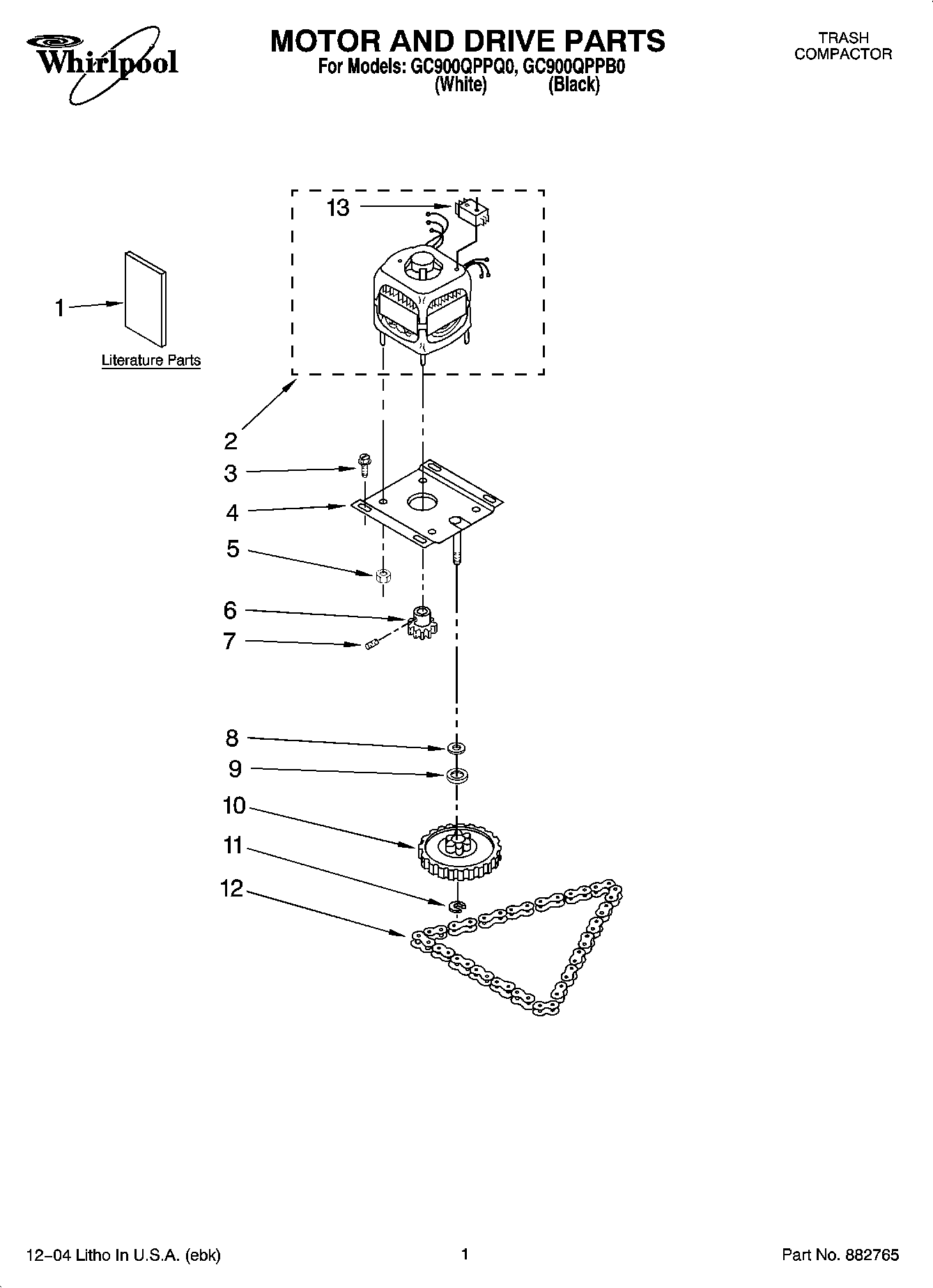 Whirlpool

MOTOR AND DRIVE PARTS
For Models: GC900QPPQ0, GC900QPPB0
(White) (Black)

TRASH
COMPACTOR

13

1

Literature Parts

2

3

4

5

6

7

8

9

10

11

12

12–04 Litho In U.S.A. (ebk)

1

Part No. 882765