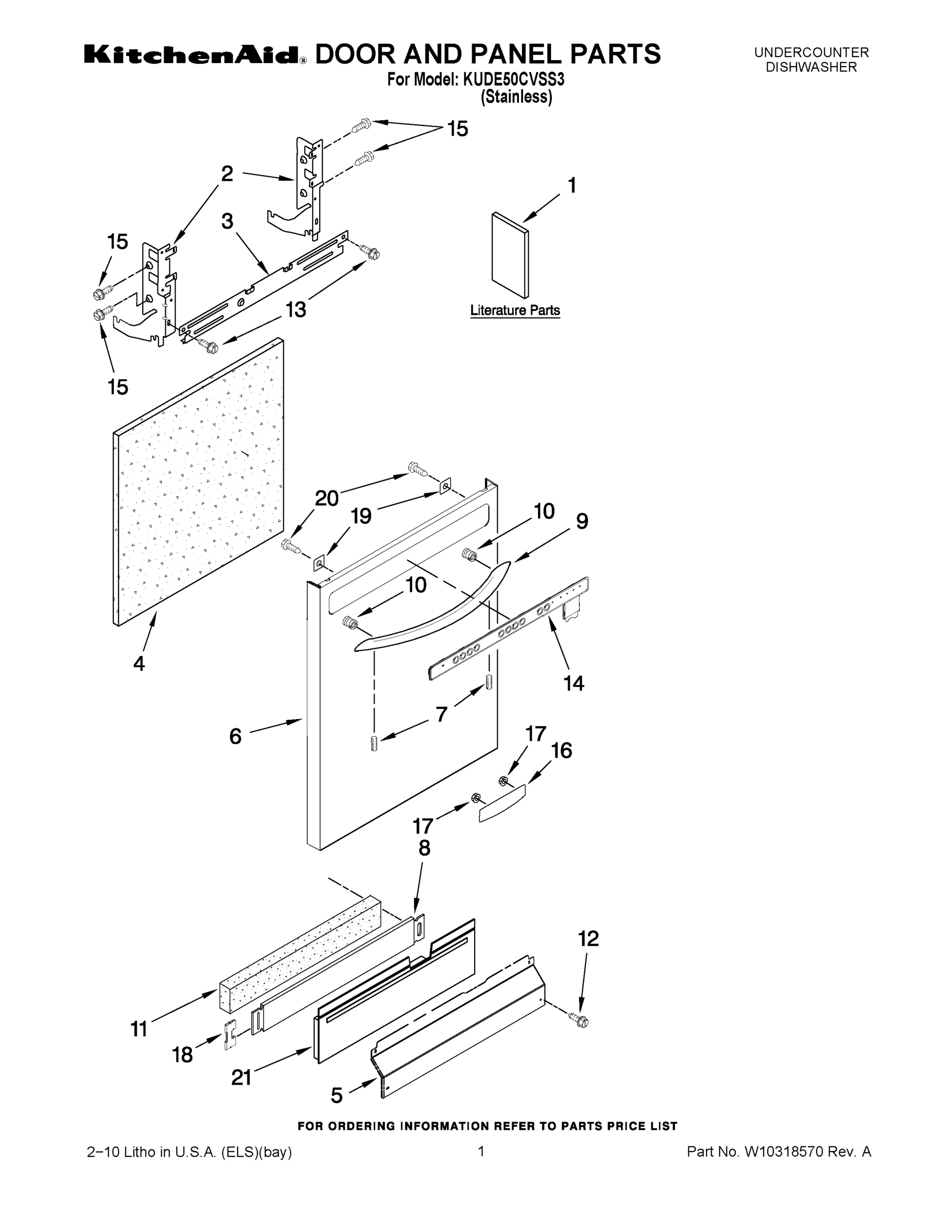 KitchenAid® DOOR AND PANEL PARTS

For Model: KUDE50CVSS3
(Stainless)

UNDERCOUNTER
DISHWASHER

15
2
1
3
15
13
Literature Parts
15
20
19
10
9
10
4
14
7
6
17
16
17
8
12
11
18
21
5

FOR ORDERING INFORMATION REFER TO PARTS PRICE LIST

2−10 Litho in U.S.A. (ELS)(bay)

1

Part No. W10318570 Rev. A