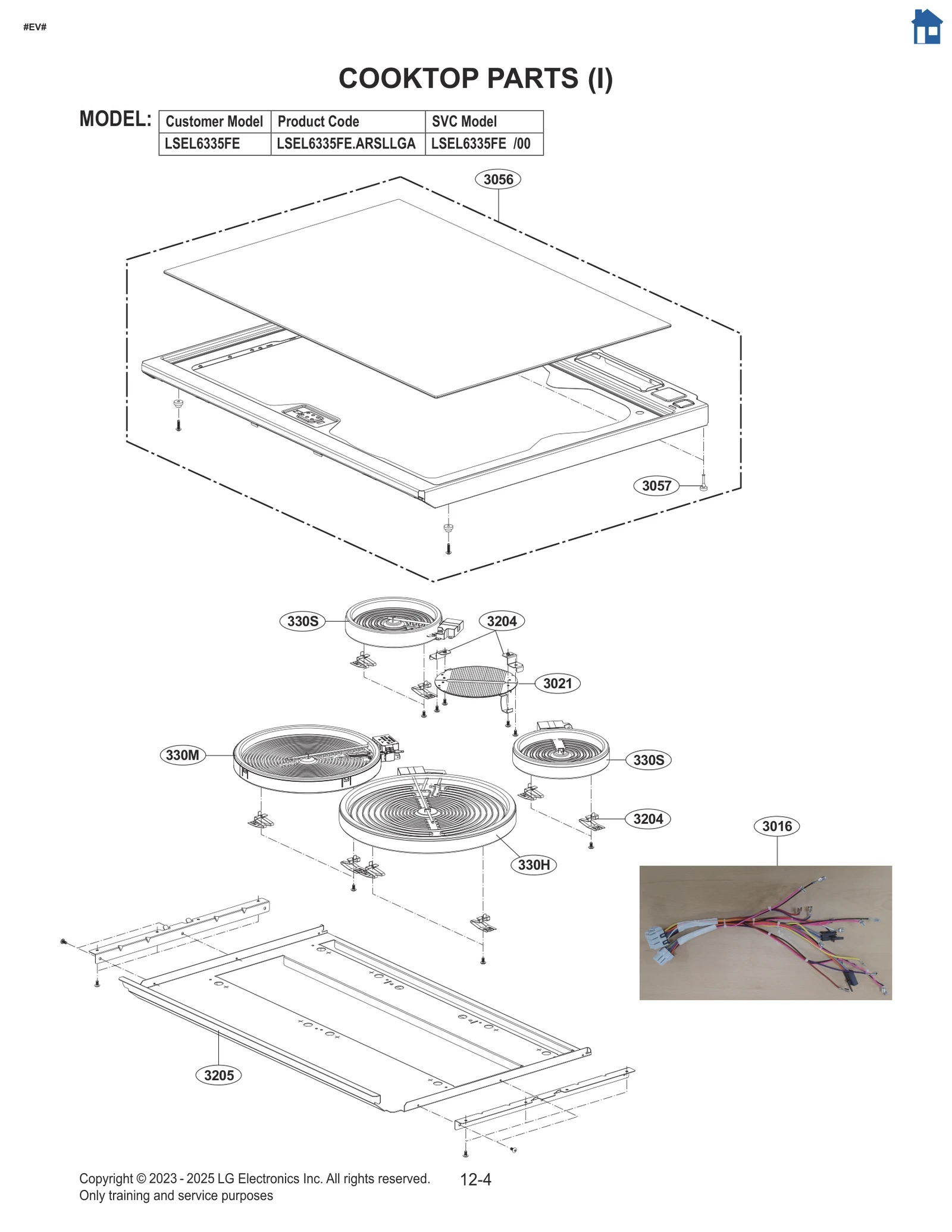 #EV#

COOKTOP PARTS (I)

MODEL:

| Customer Model | Product Code | SVC Model |
|---|---|---|
| LSEL6335FE | LSEL6335FE.ARSLLGA | LSEL6335FE /00 |

3056

3057

330S

3204

3021

330M

330S

3204

3016

330H

3205

Copyright © 2023 - 2025 LG Electronics Inc. All rights reserved.
Only training and service purposes

12-4