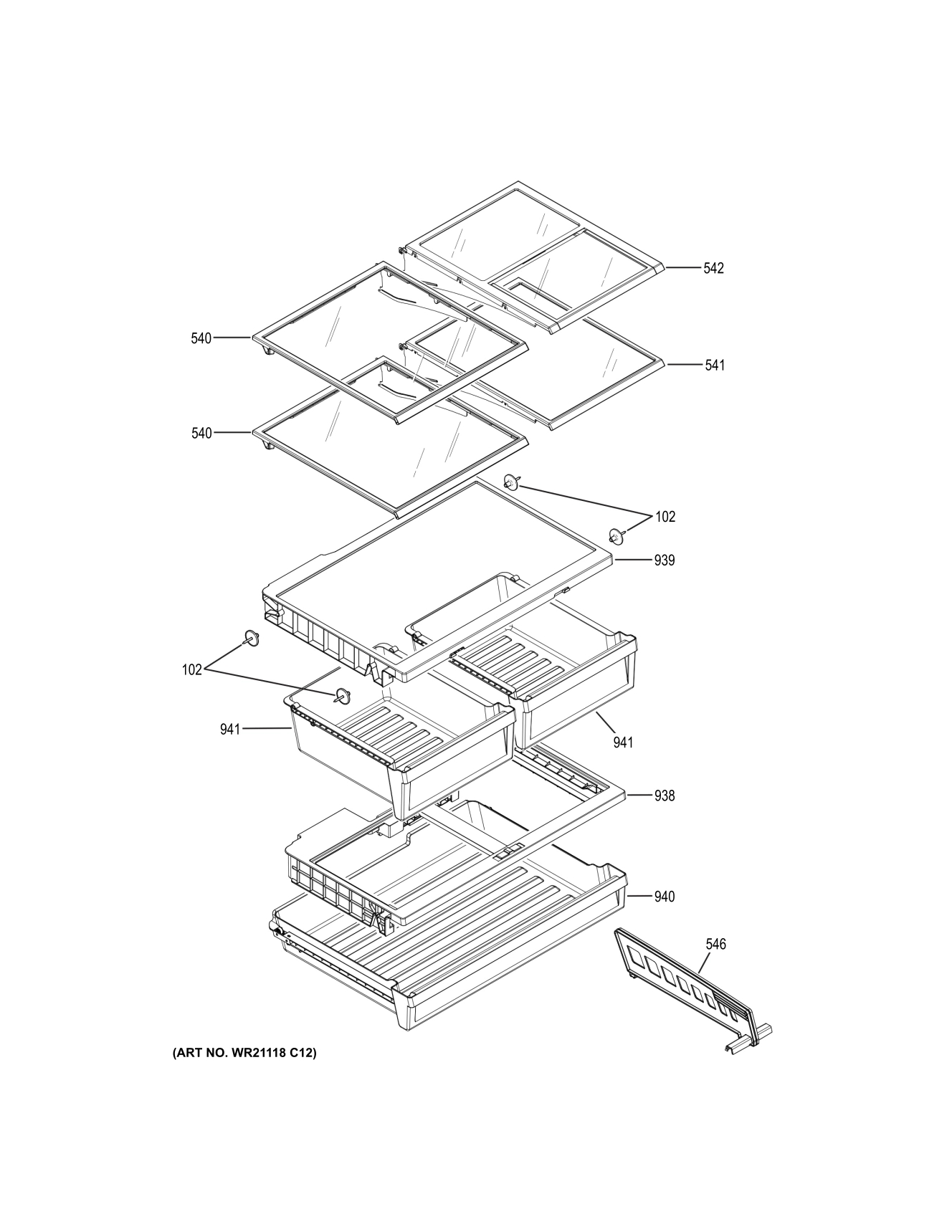 542
540
541
540
102
939
102
941
941
938
940
546
(ART NO. WR21118 C12)