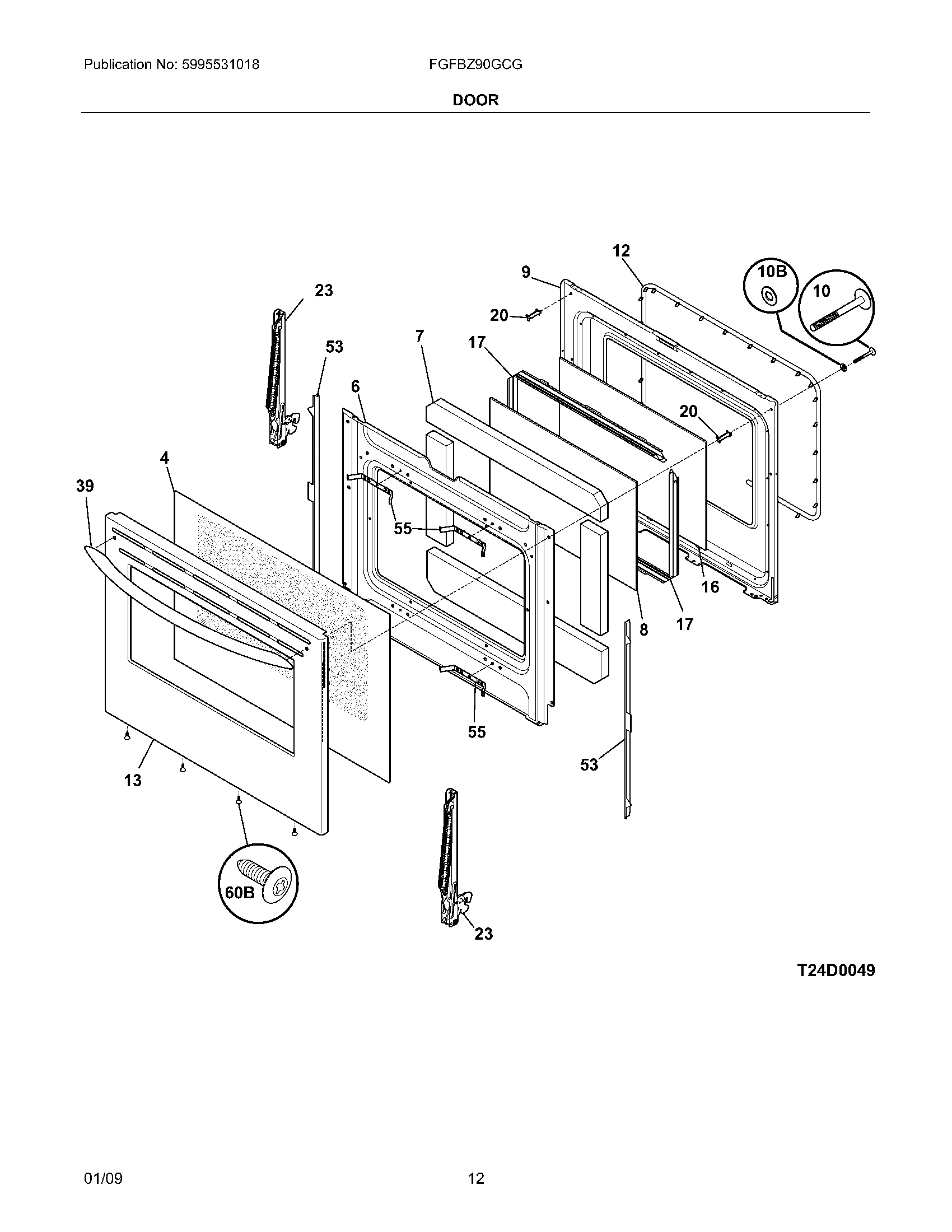 Publication No: 5995531018

FGFBZ90GCG

DOOR

12
9
10B
10
23
20
7
17
53
6
20
4
39
55
16
8
17
55
13
53
60B
23

T24D0049

01/09

12